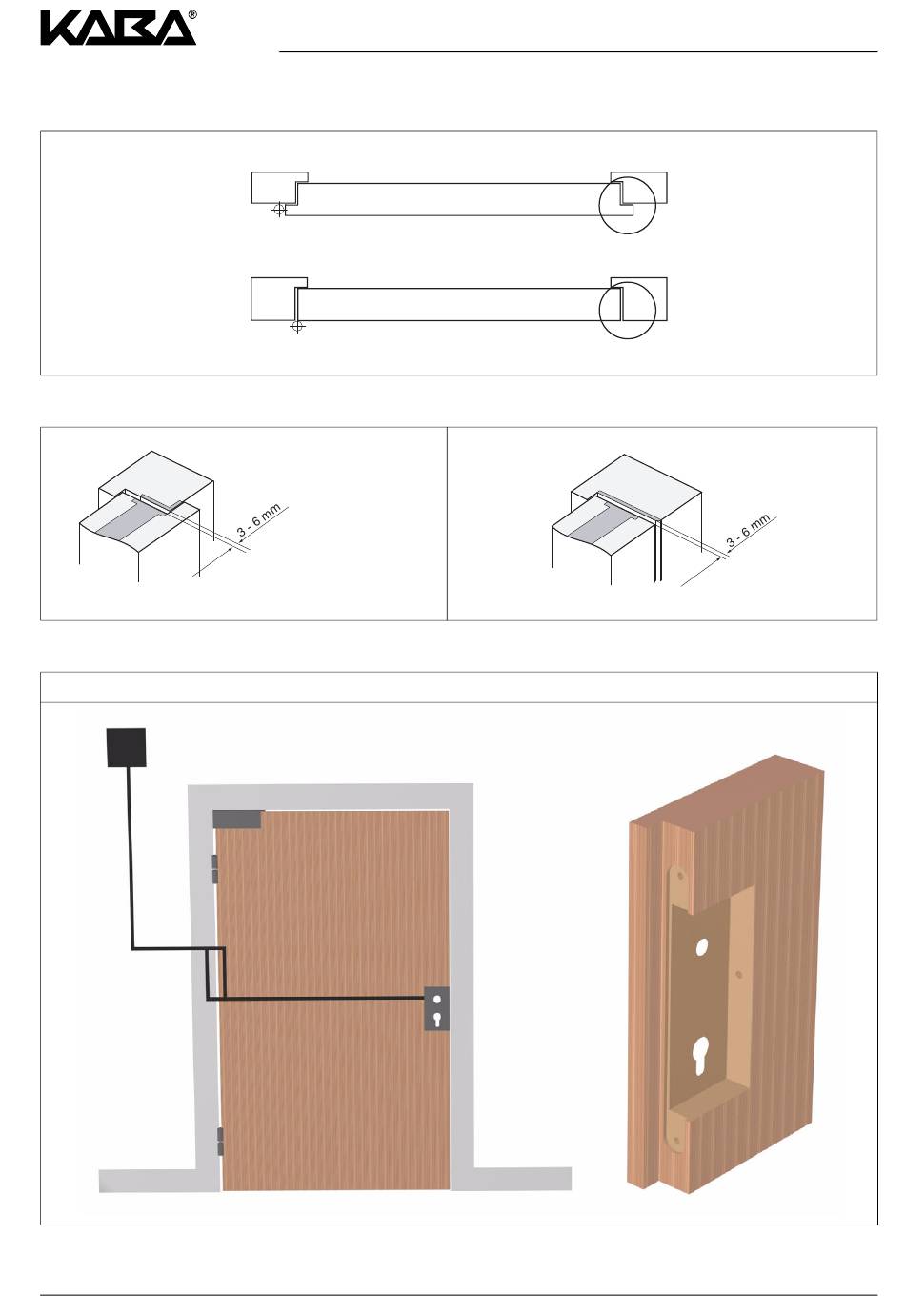 KABA®

3 - 6 mm

3 - 6 mm