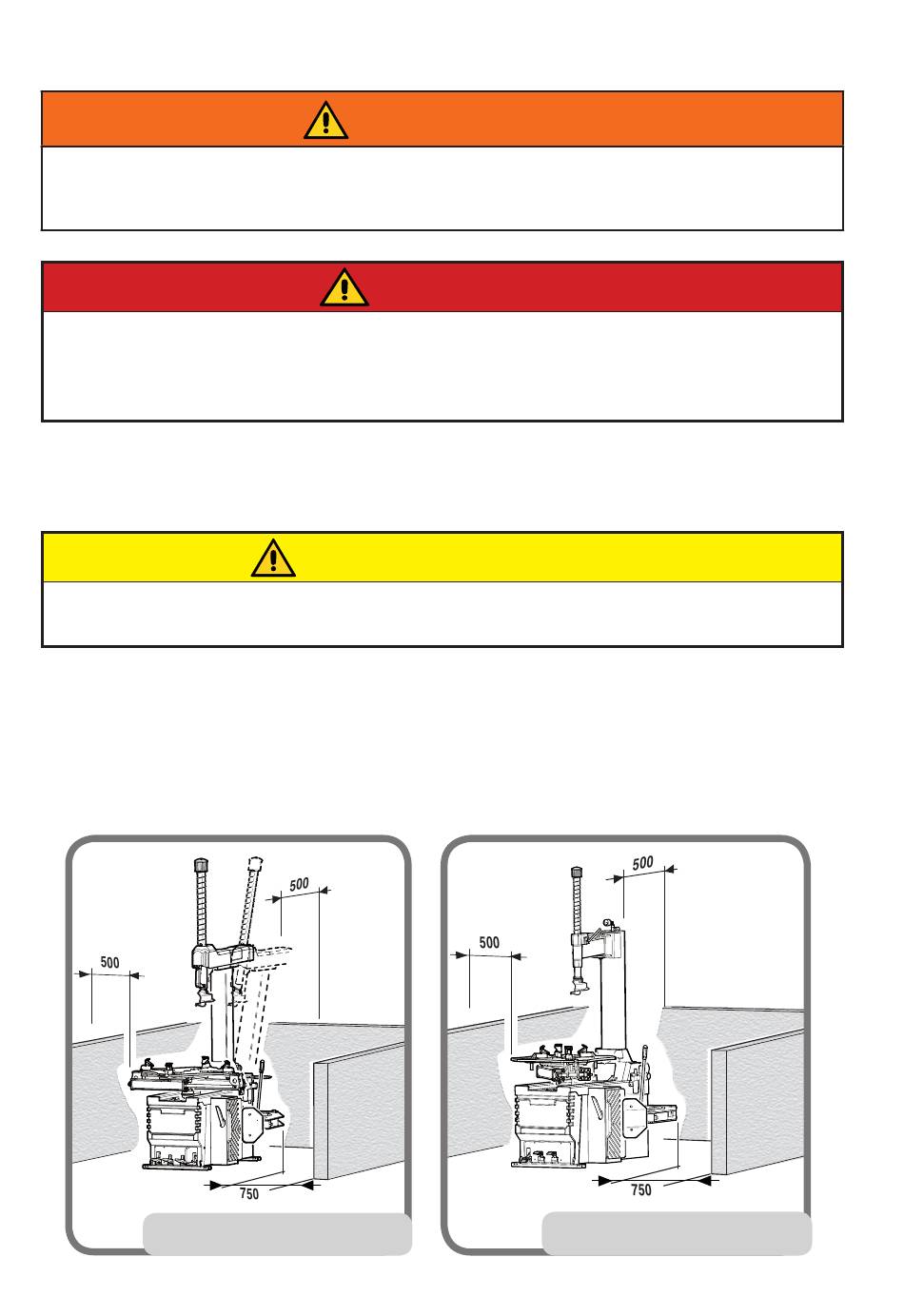 500

500

750

500

500

750