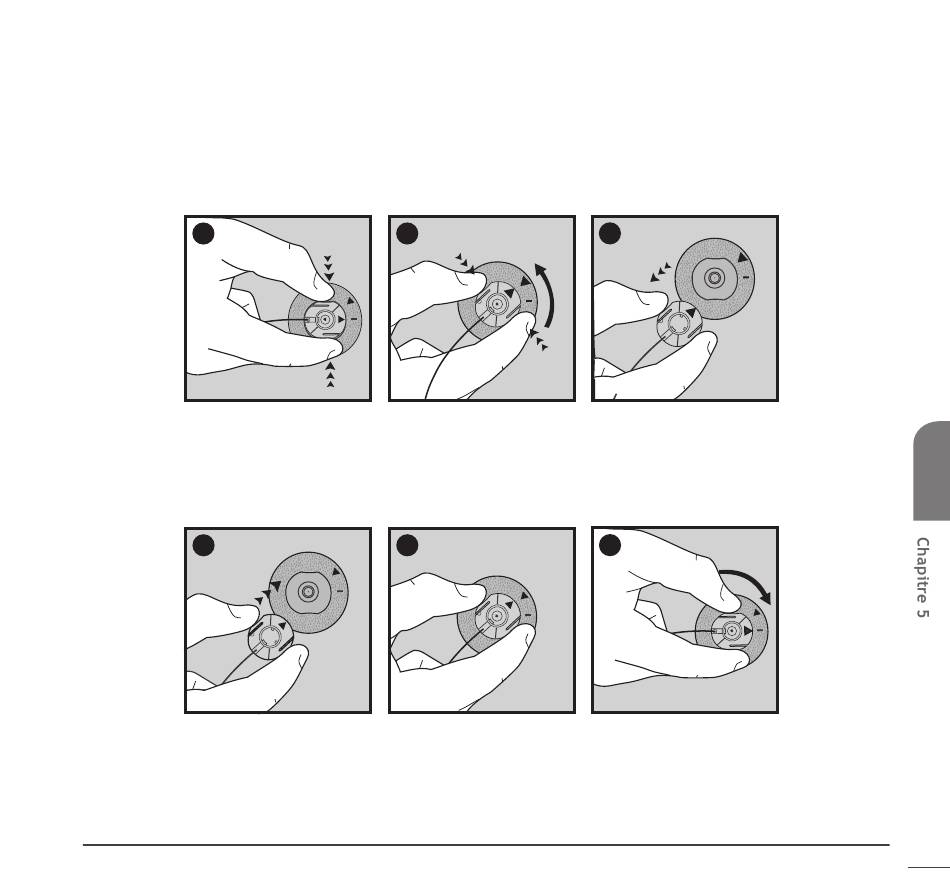 Chapitre 5