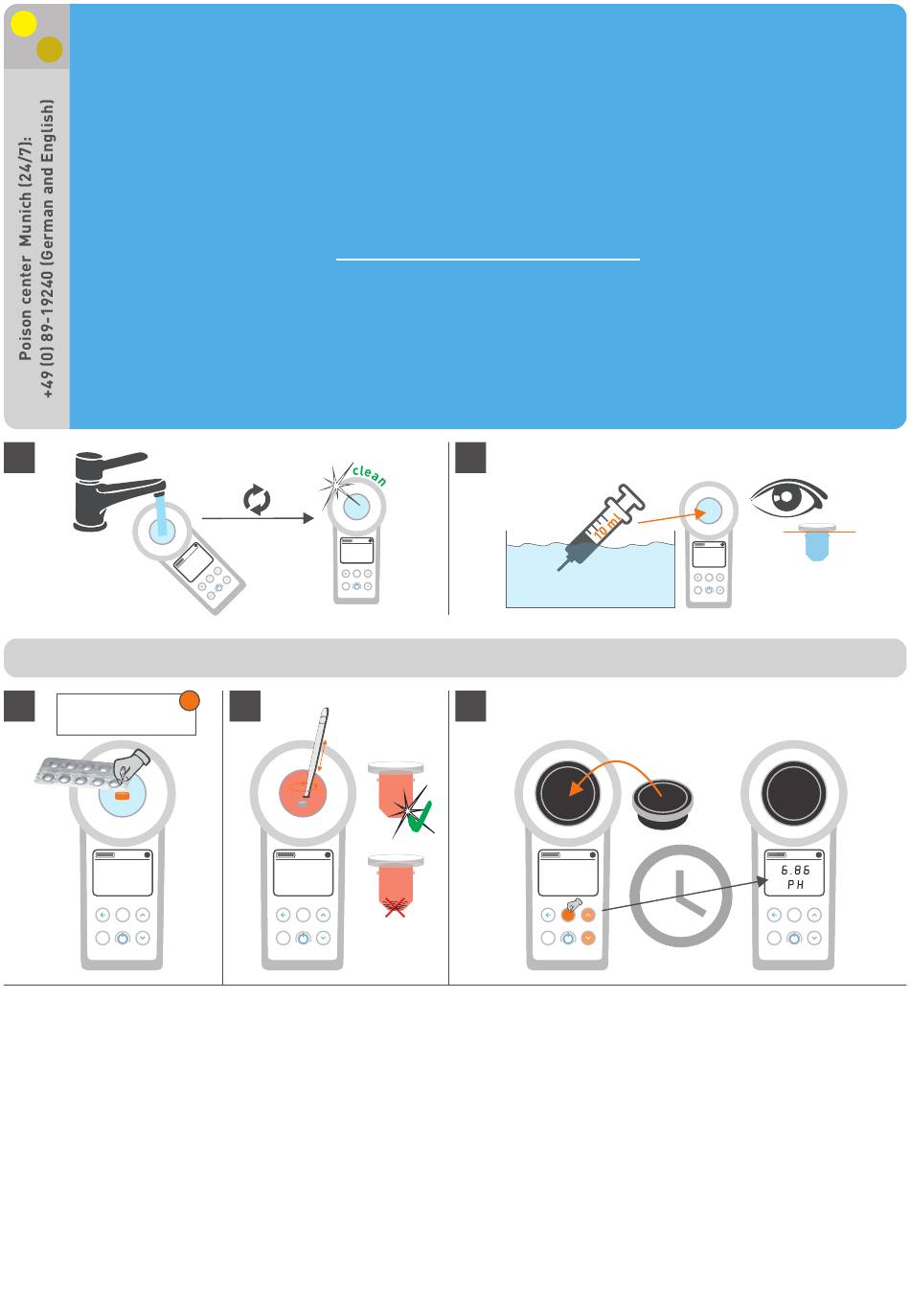 Poison center Munich (24/7):
+49 (0) 89-19240 (German and English)

clean

10 ml

6.86
PH