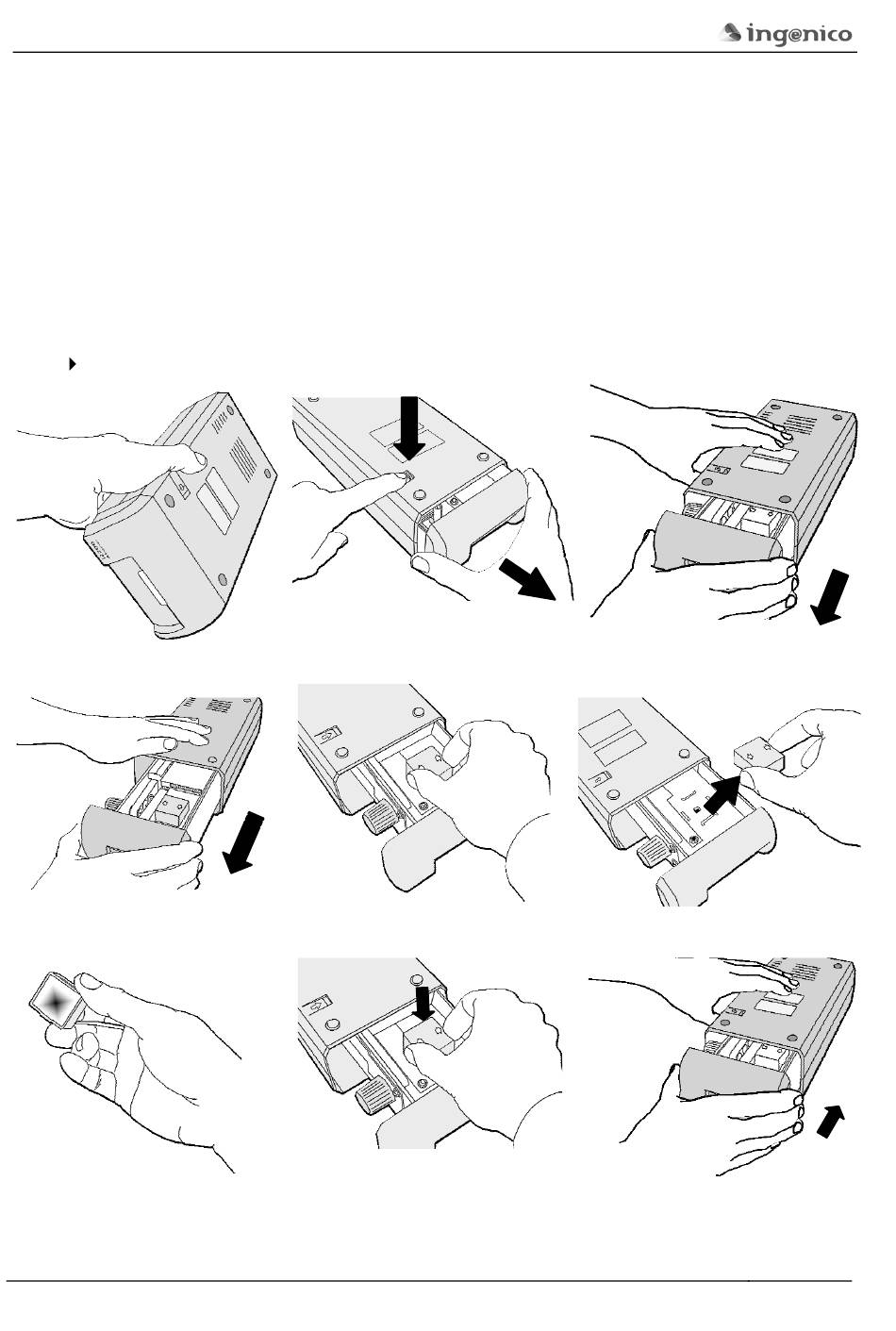 ingenico