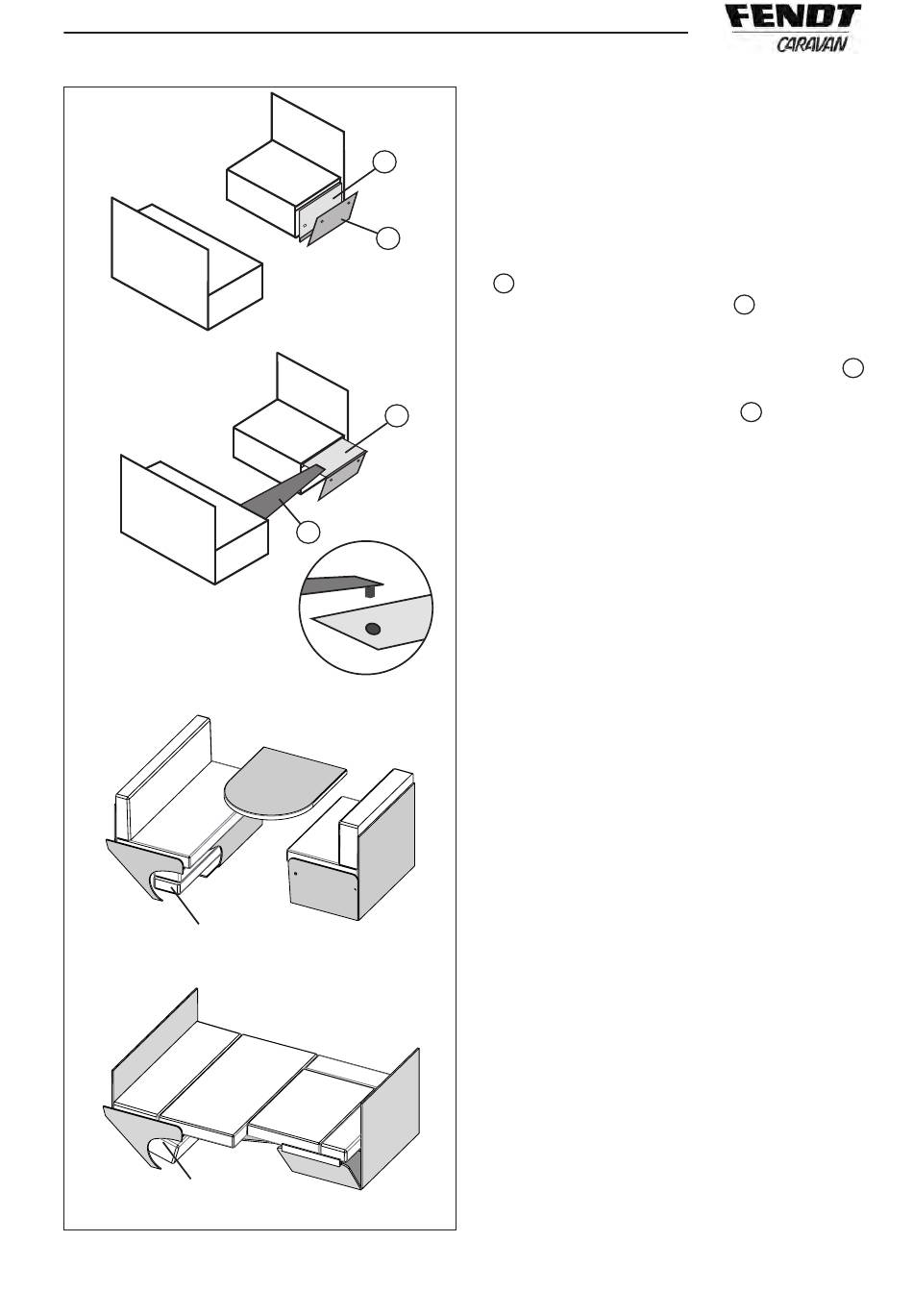 FENDT
CARAVAN