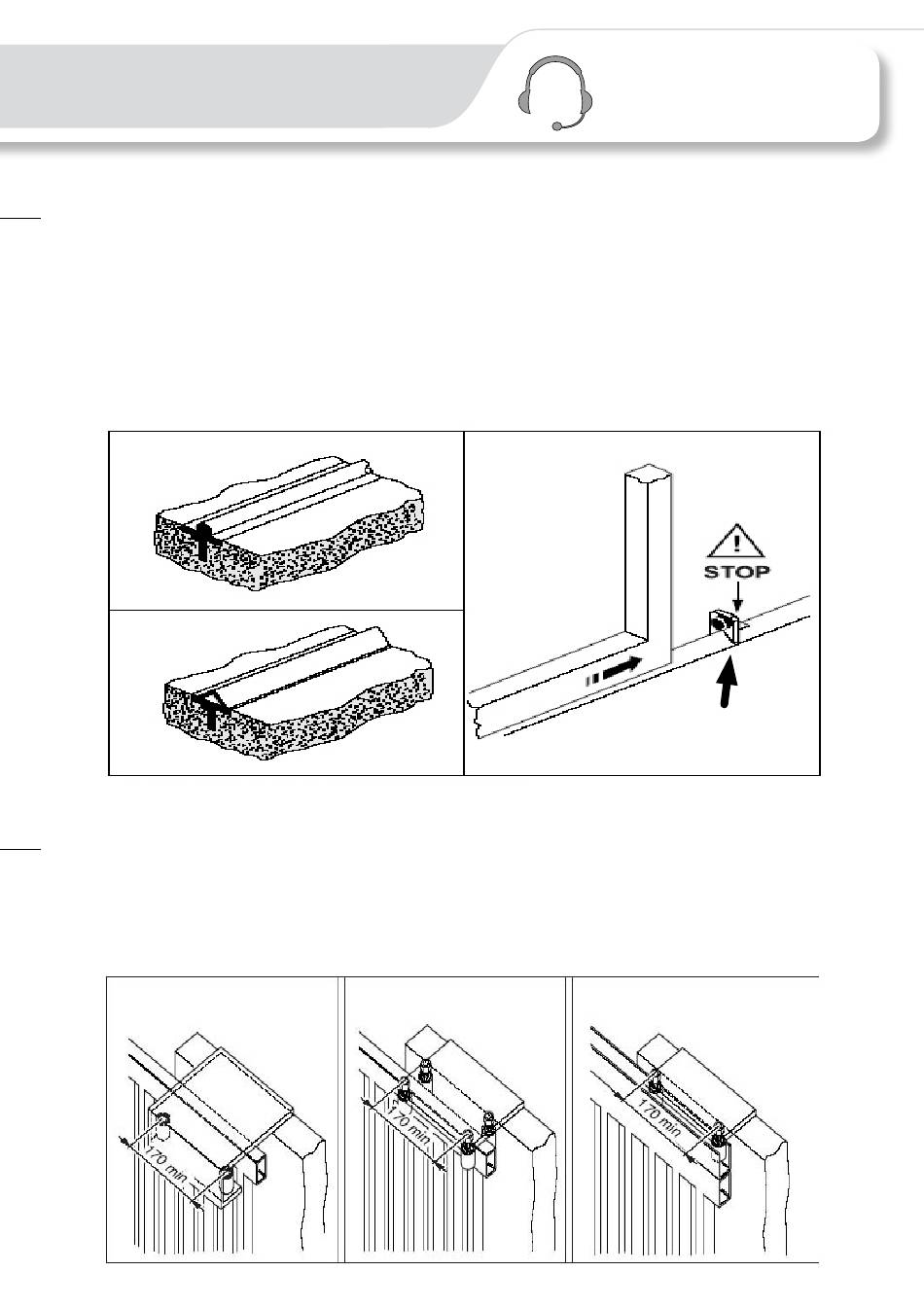 STOP

170 min

170 min

170 min