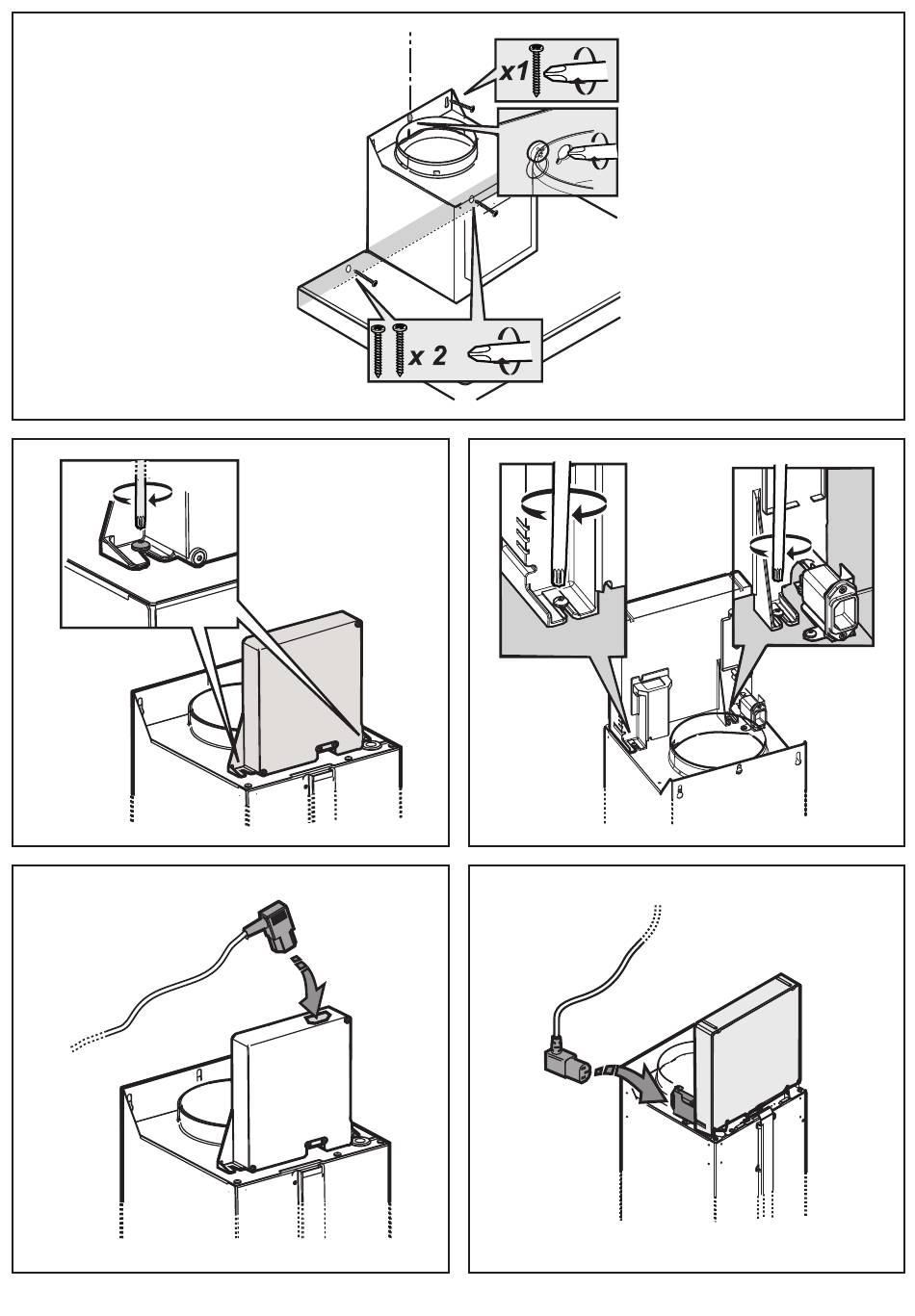 x1

x 2