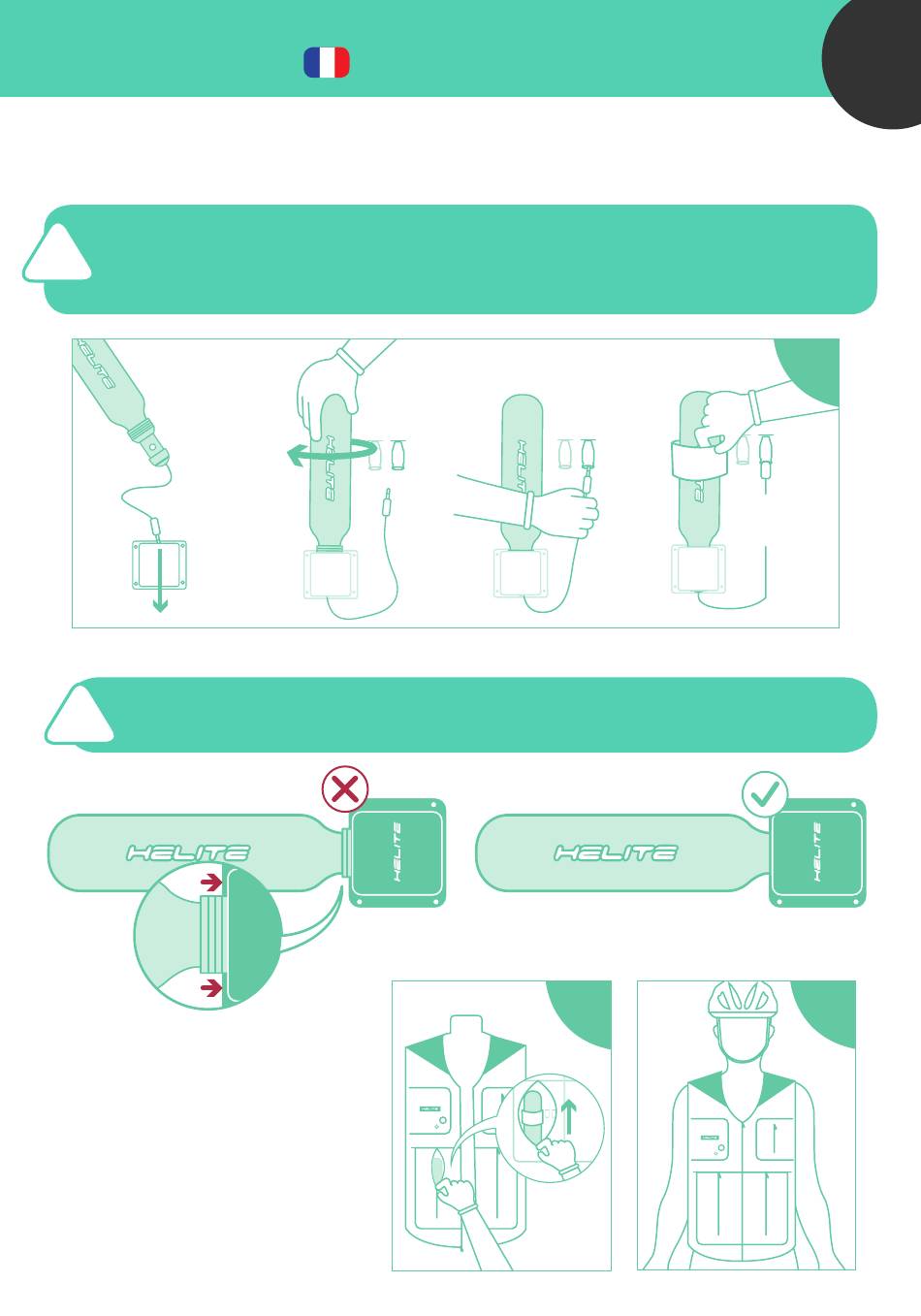 HELITE

HELITE

HELITE

HELITE

HELITE

HELITE

HELITE

HELITE