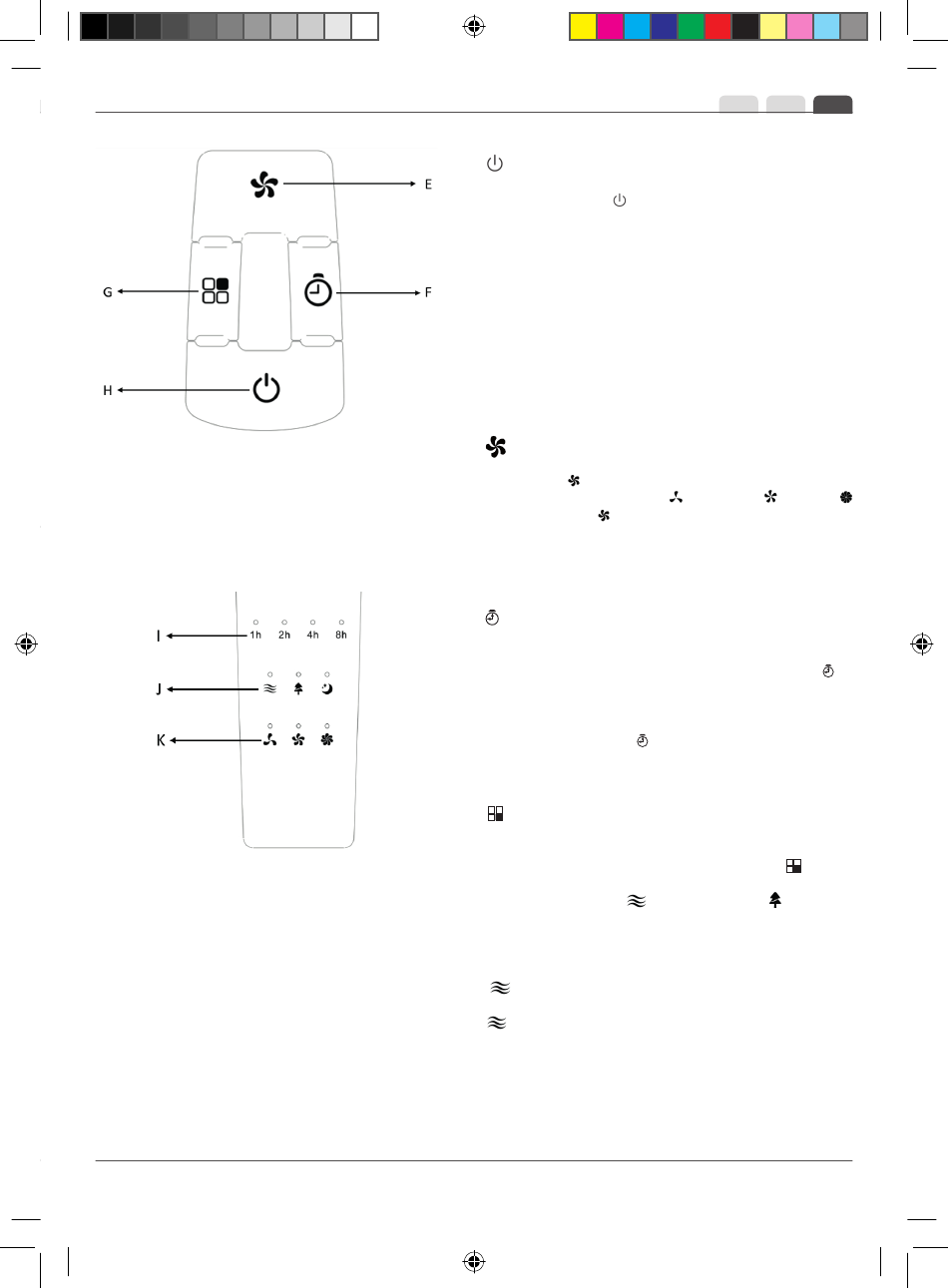 E

G

F

H

I

1h 2h 4h 8h

J

K