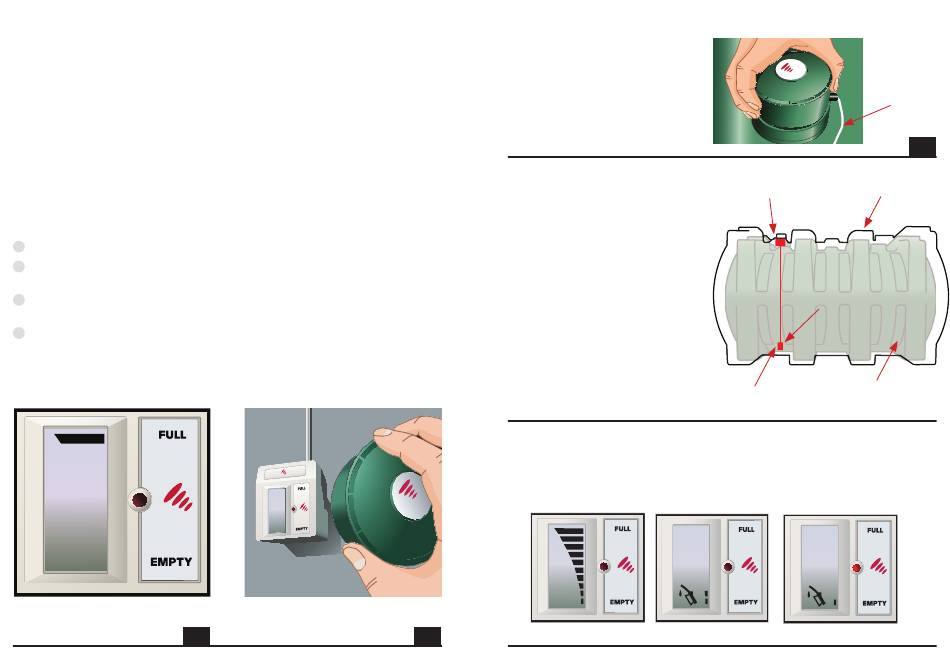 FULL

EMPTY

FULL

EMPTY

FULL

EMPTY

FULL

EMPTY

FULL

EMPTY