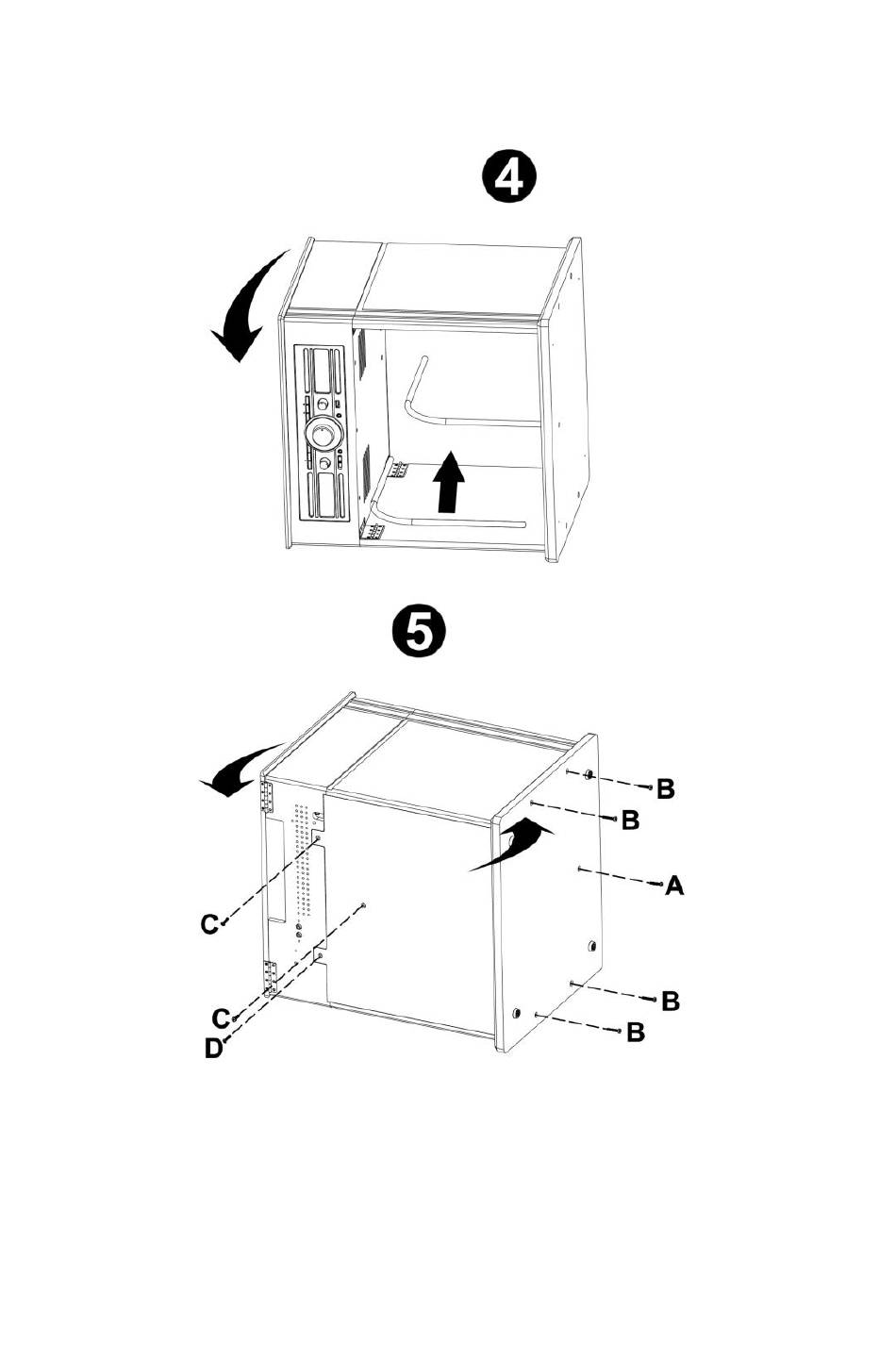 4

5

B
B
A
B
B
C
C
D