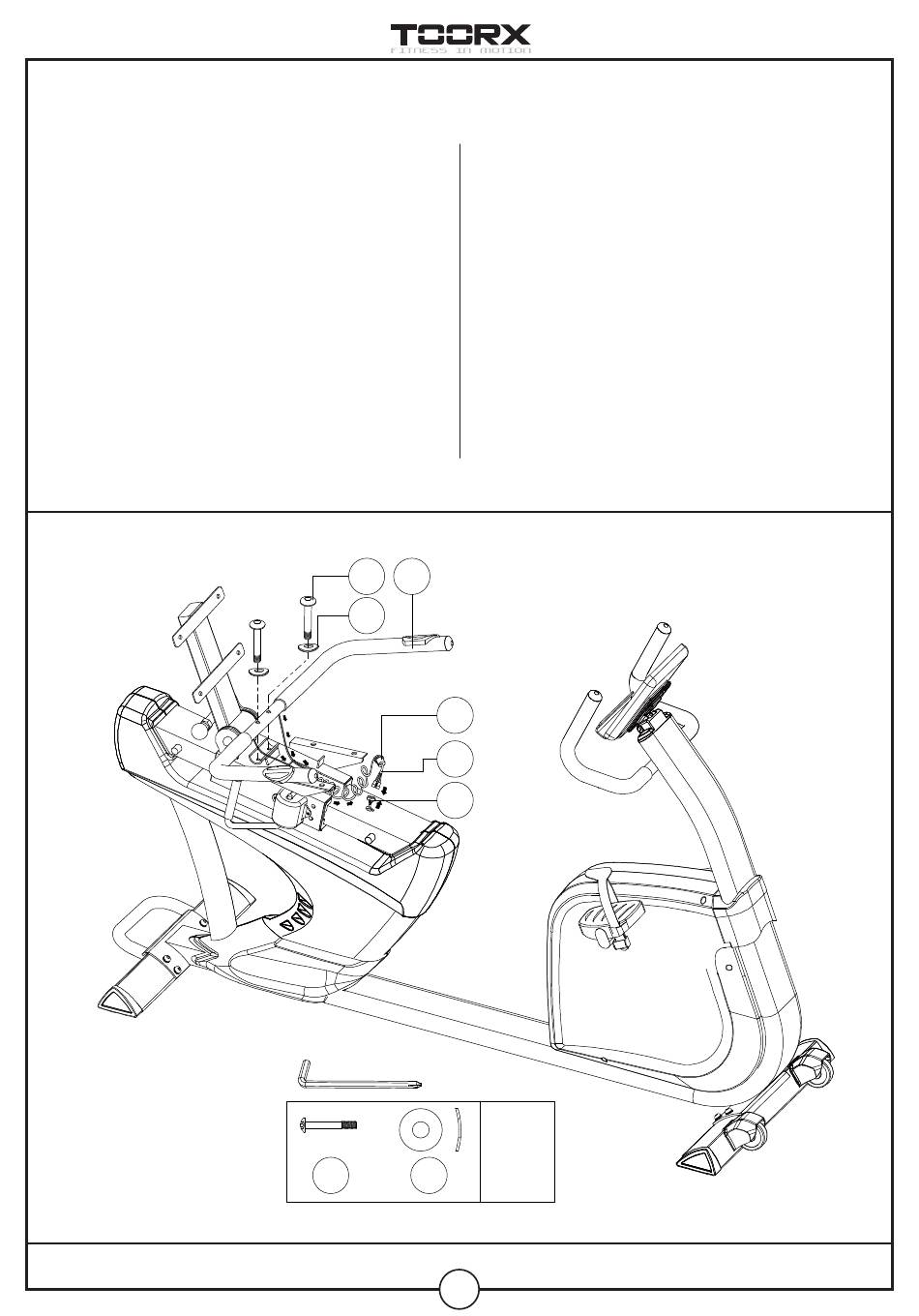 TOORX
FITNESS IN MOTION