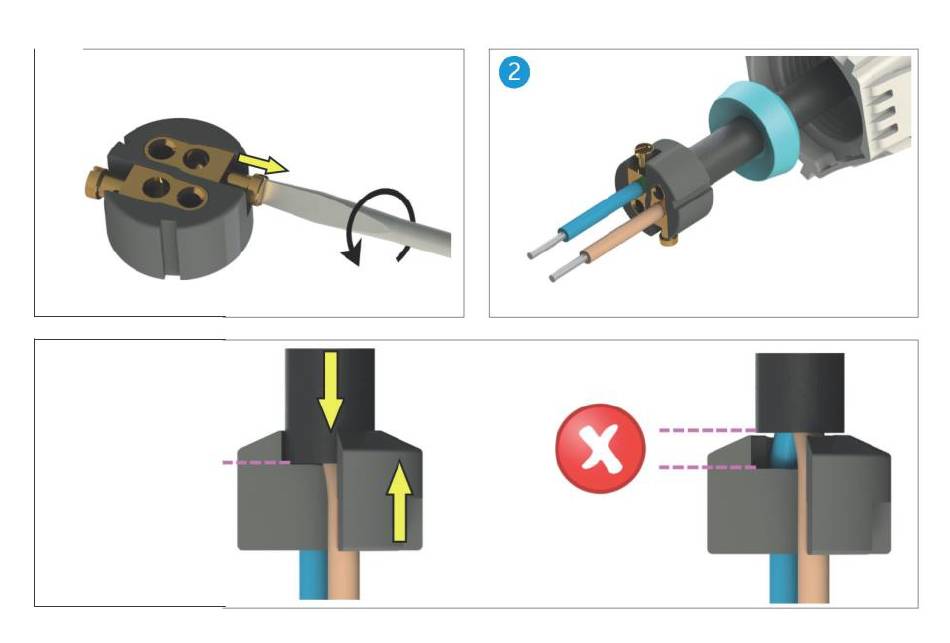 2