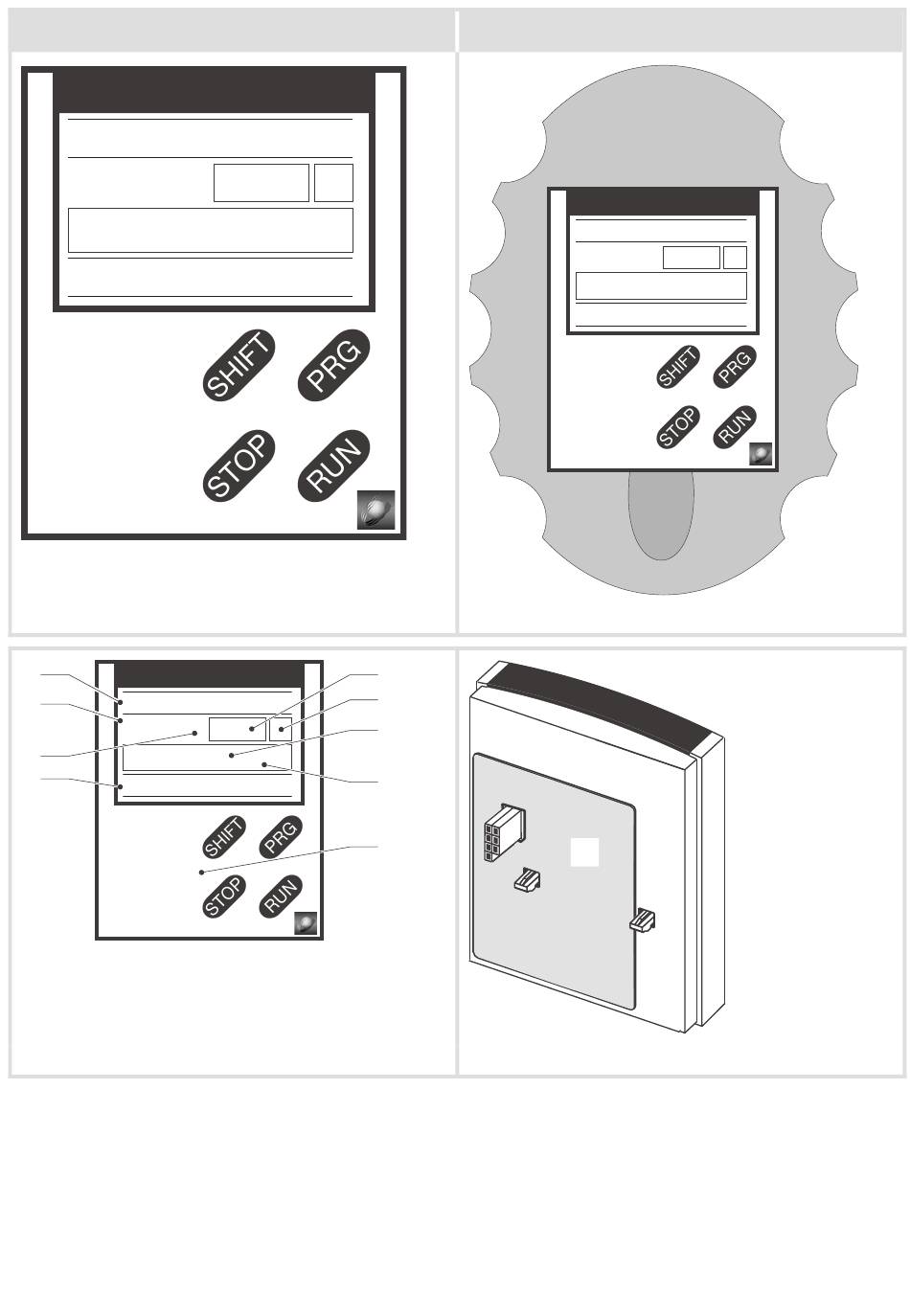 SHIFT
PRG
STOP
RUN

SHIFT
PRG
STOP
RUN

SHIFT
PRG
STOP
RUN