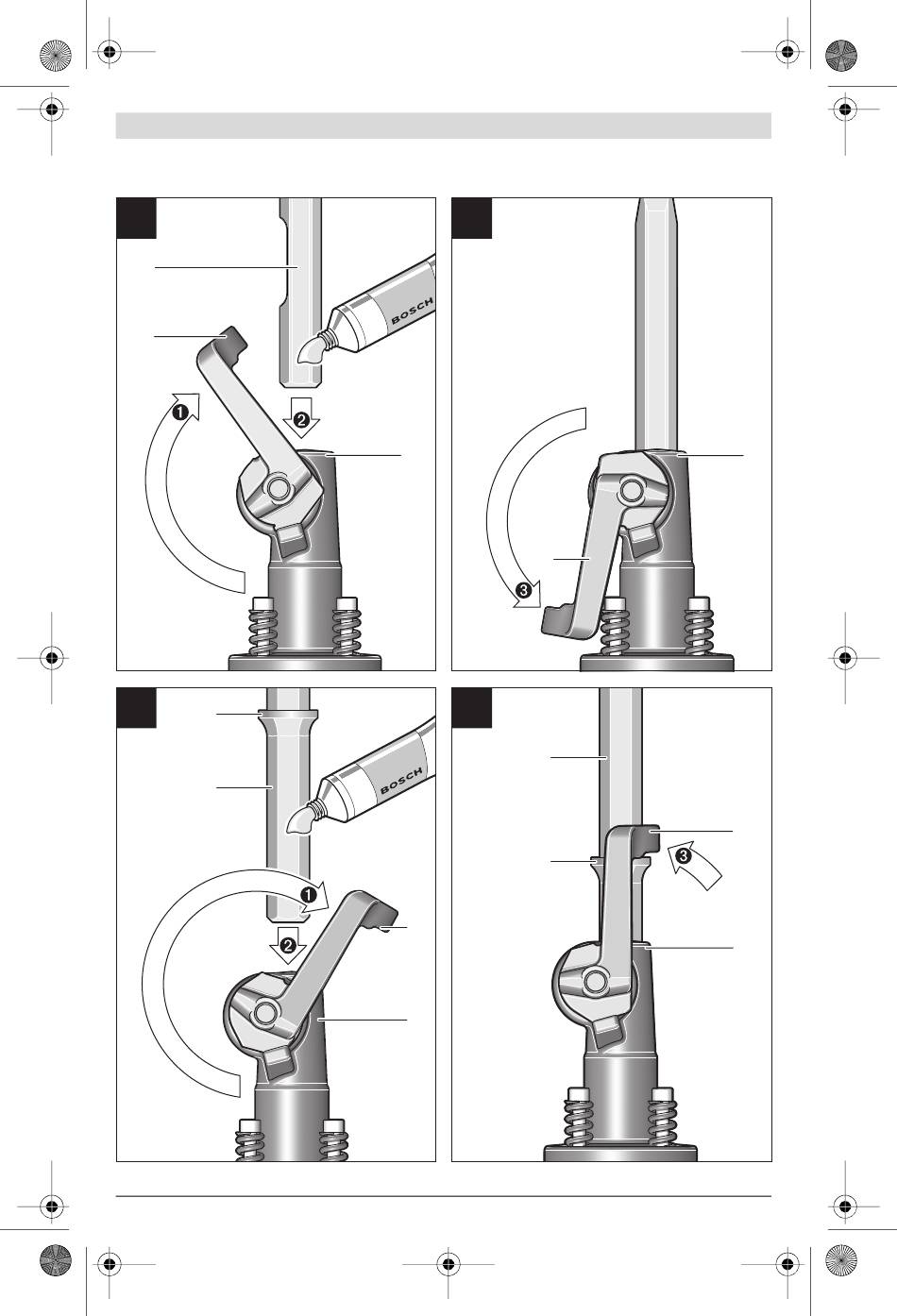 BOSCH

1

2

3

BOSCH

1

2

3