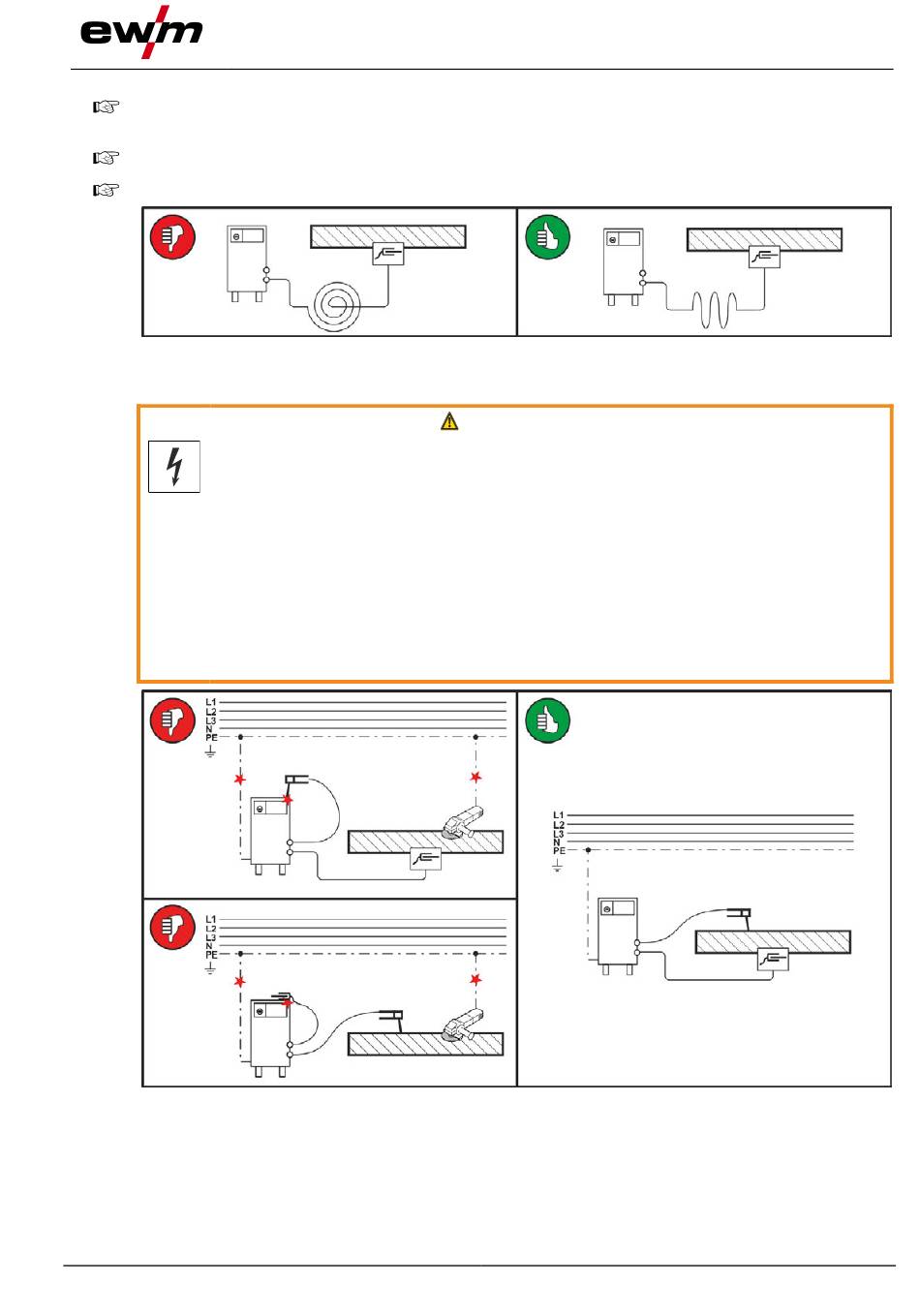 ewm

L1
L2
L3
N
PE

L1
L2
L3
N
PE

L1
L2
L3
N
PE