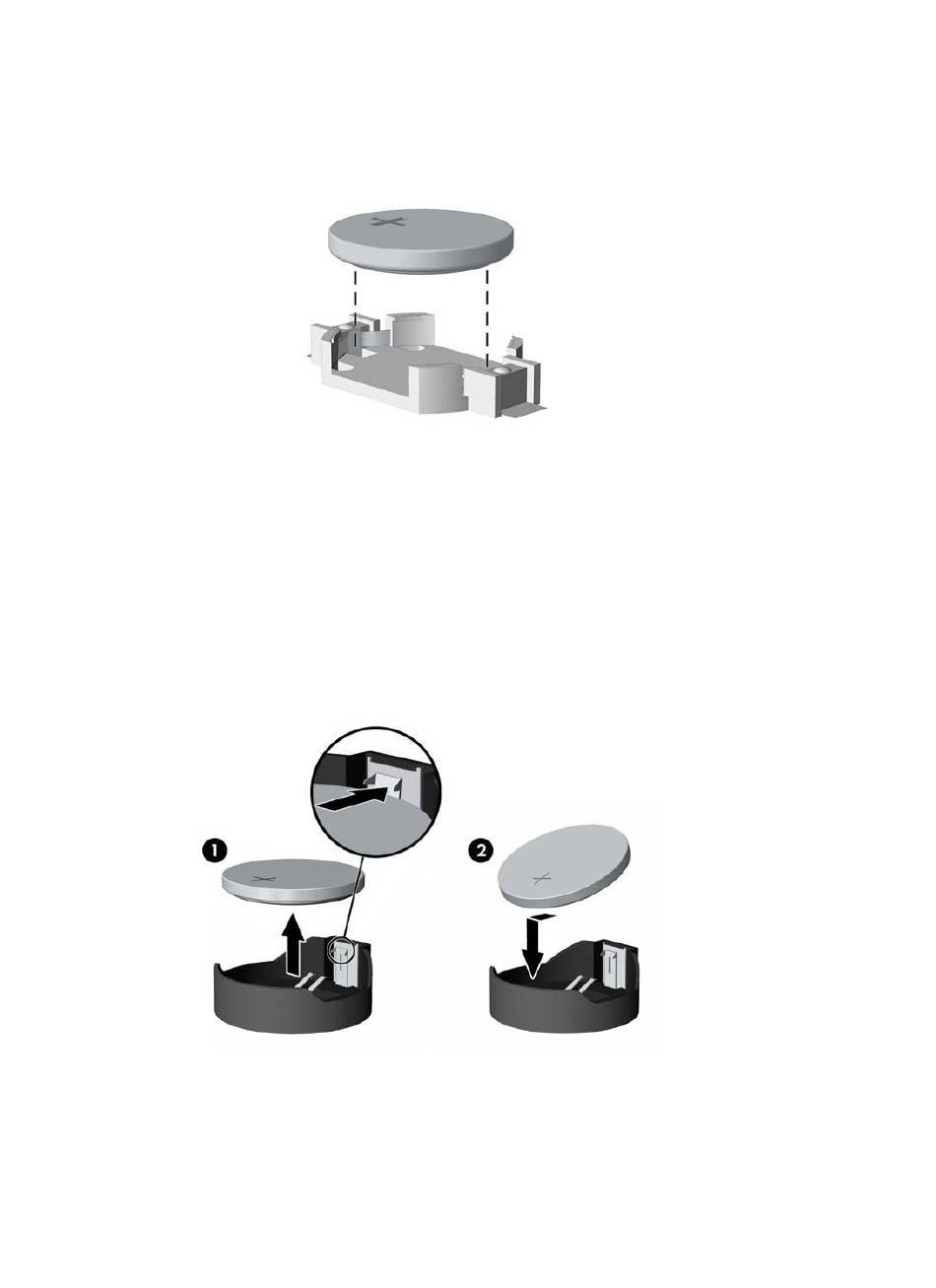 1

2