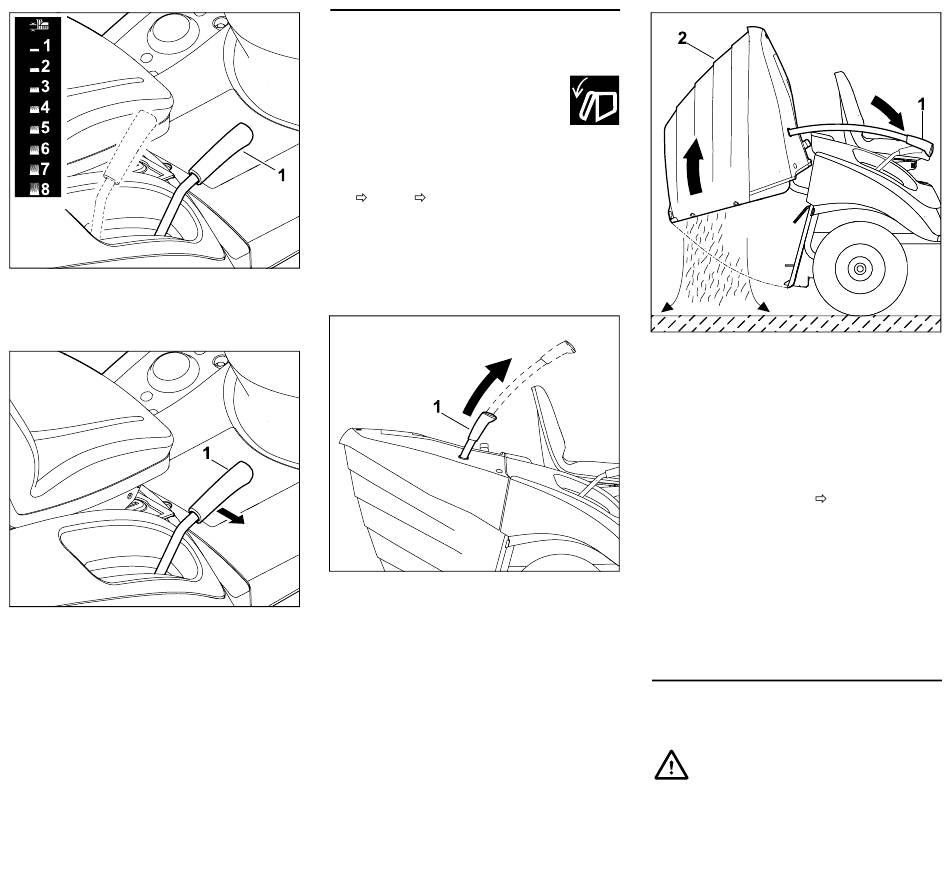 1
2
3
4
5
6
7
8
1

1

1

2
1