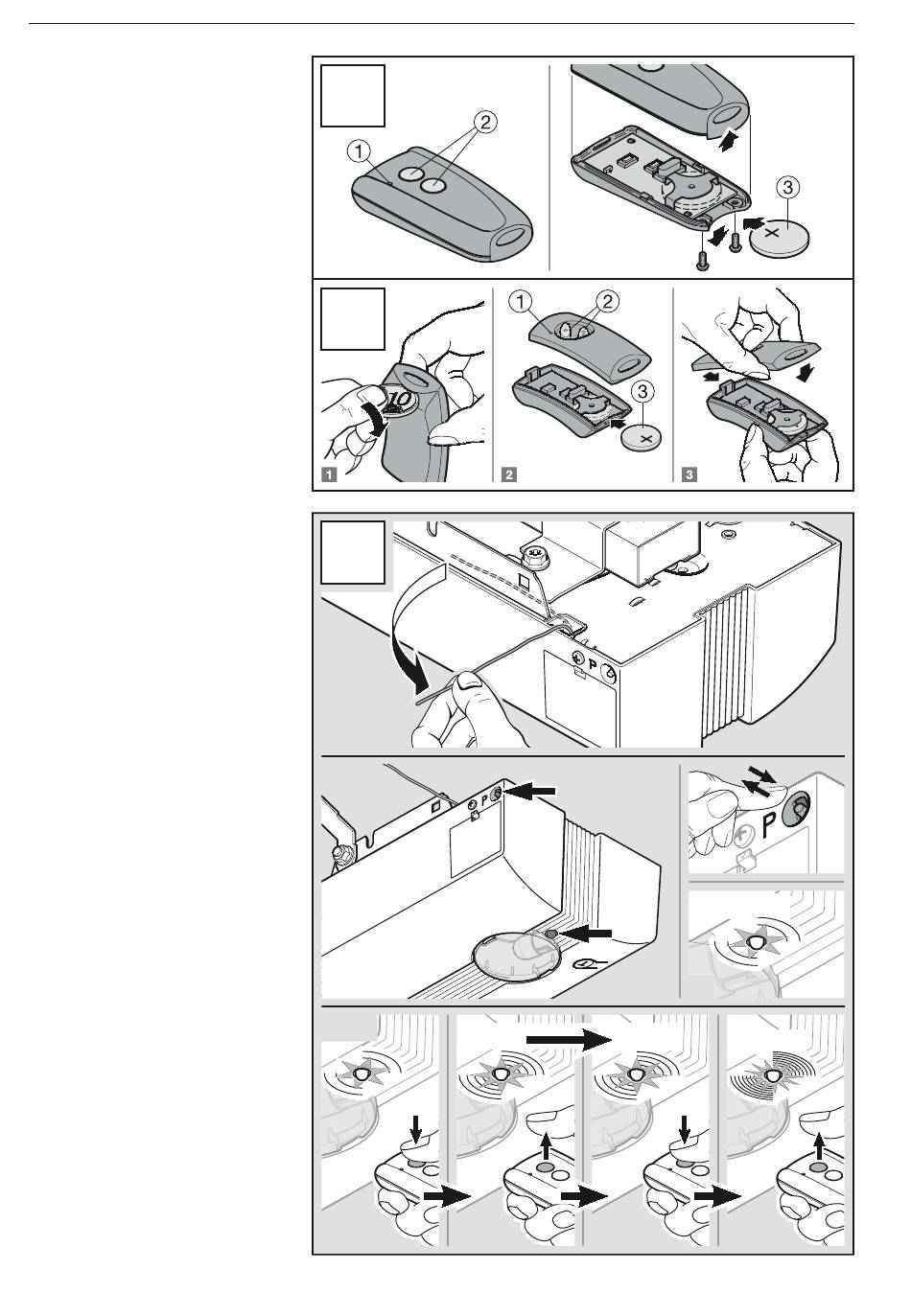 ①
②
③
①
②
③
10
1
2
3
P
P