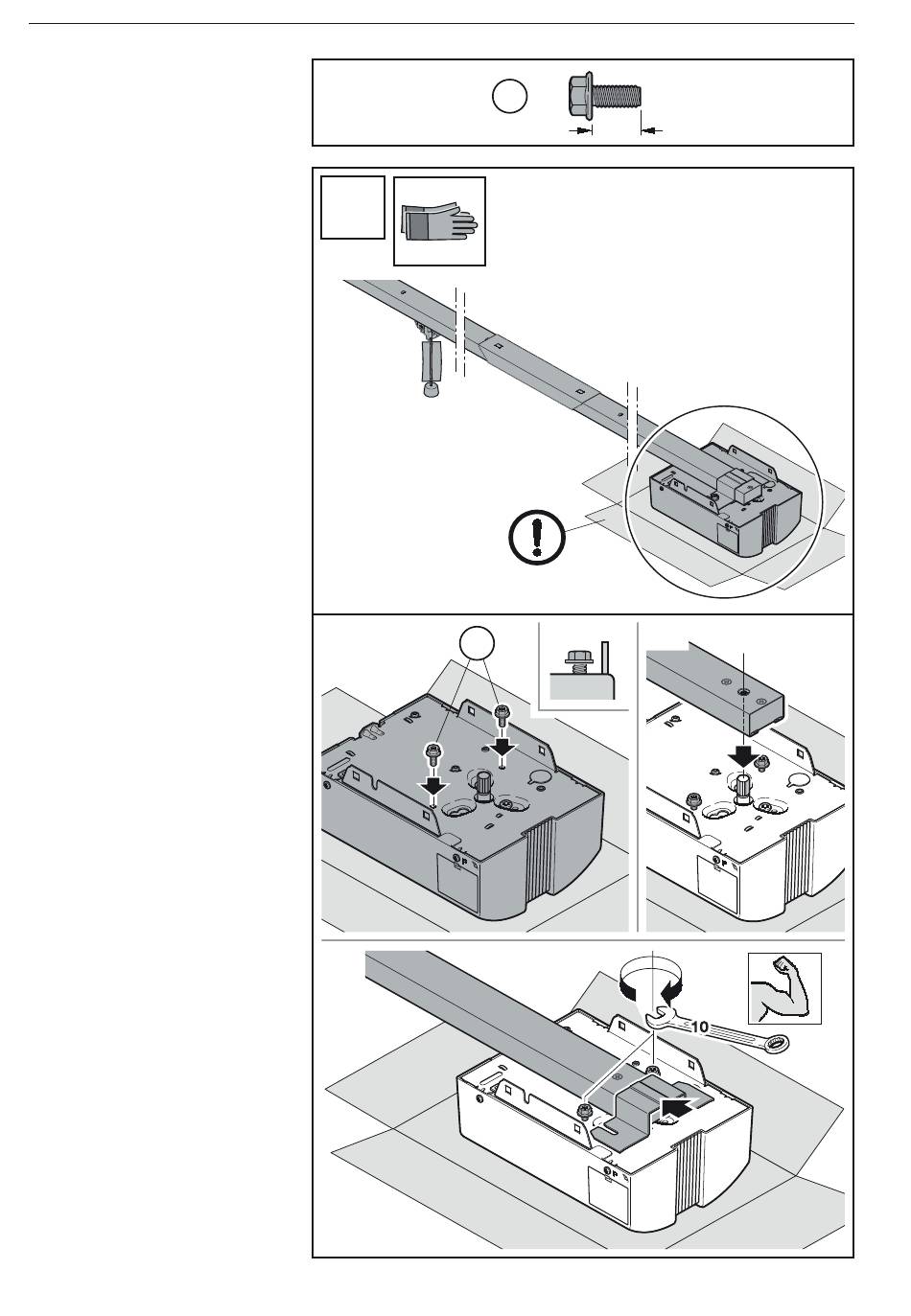 10