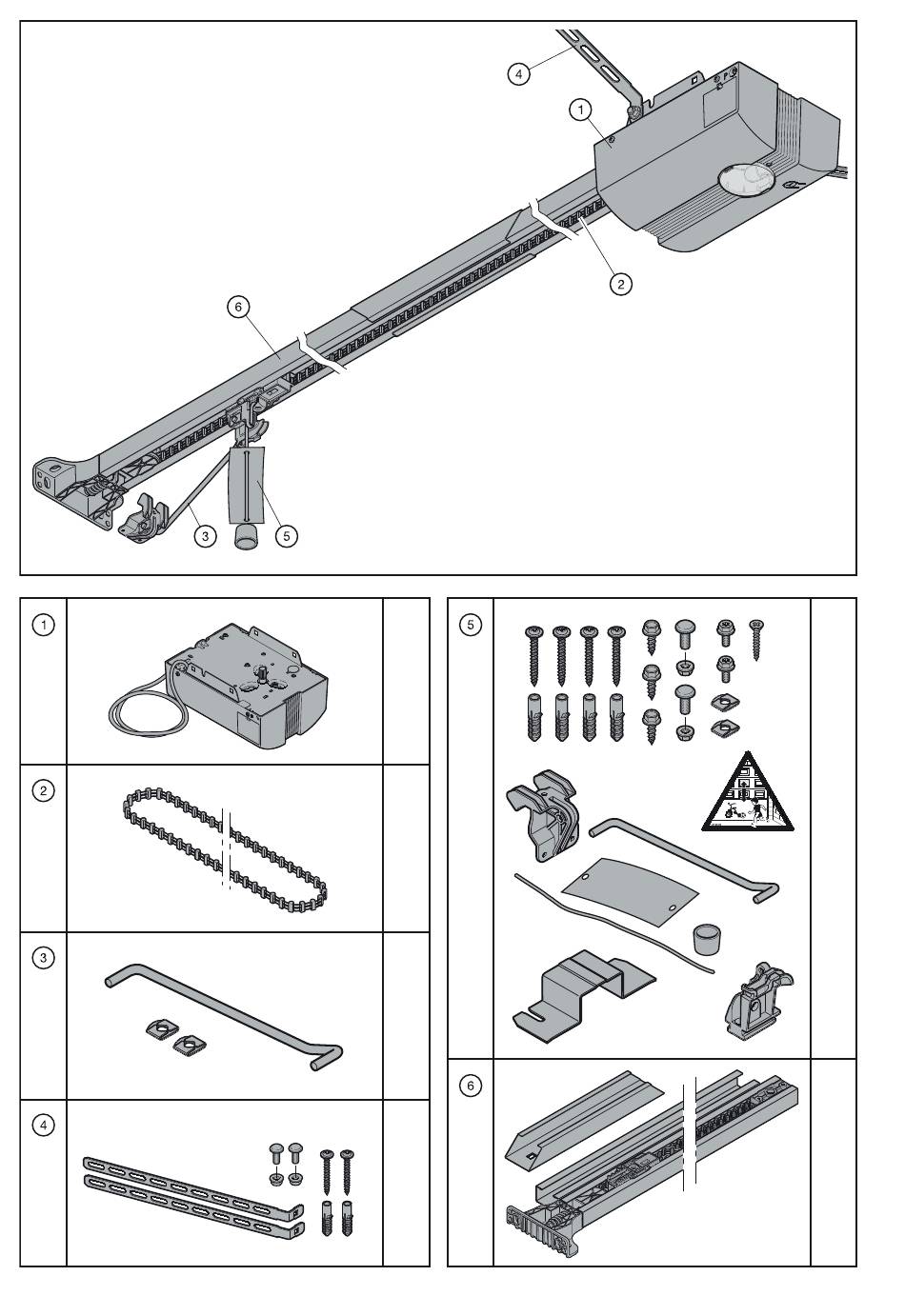 4
1
2
6
3
5
1
2
3
4
5
6