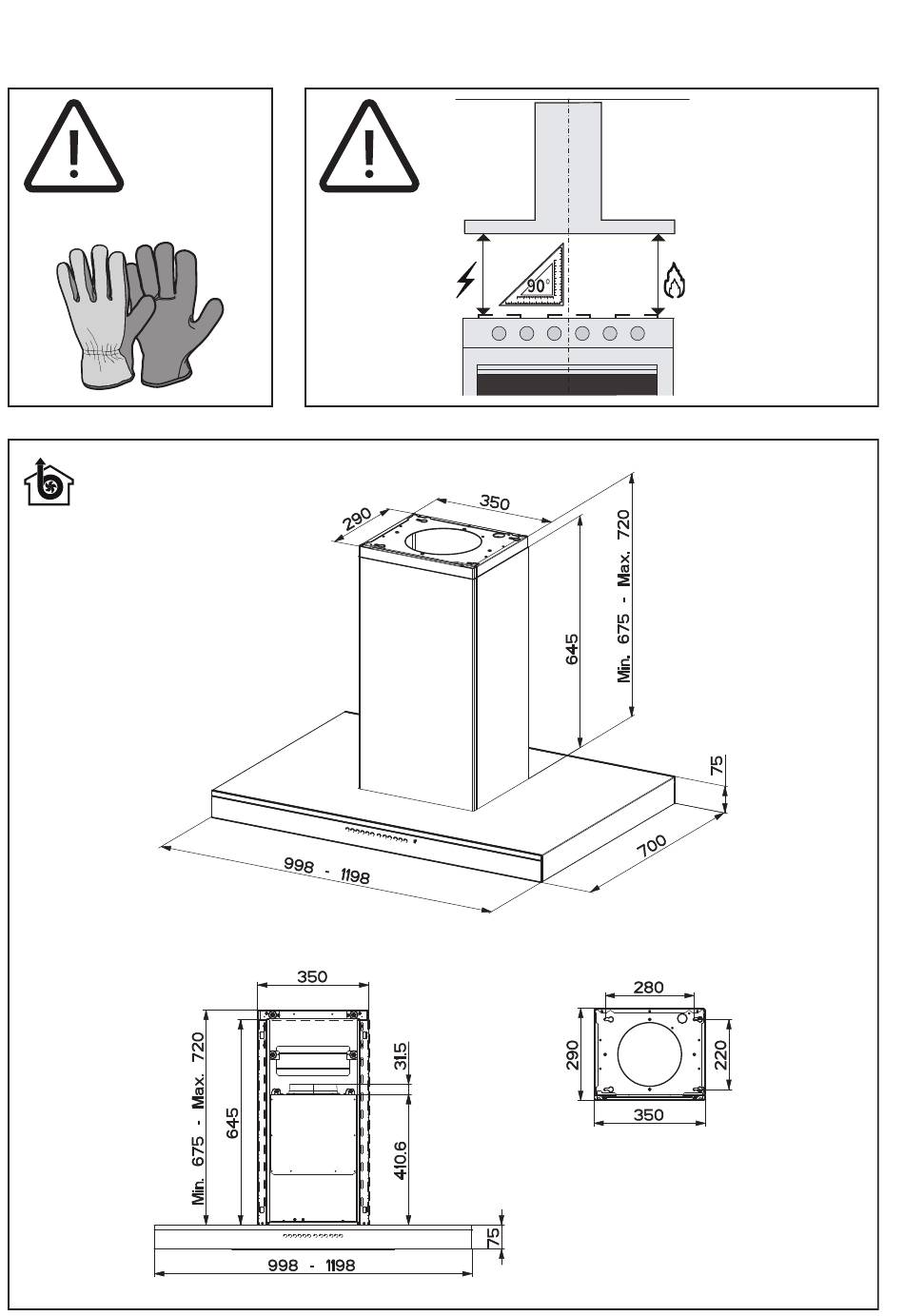 90°

290
350
645
Min. 675 - Max. 720
75
700
998 - 1198

350
Min. 675 - Max. 720
645
31.5
410.6
75
998 - 1198

280
290
220
350