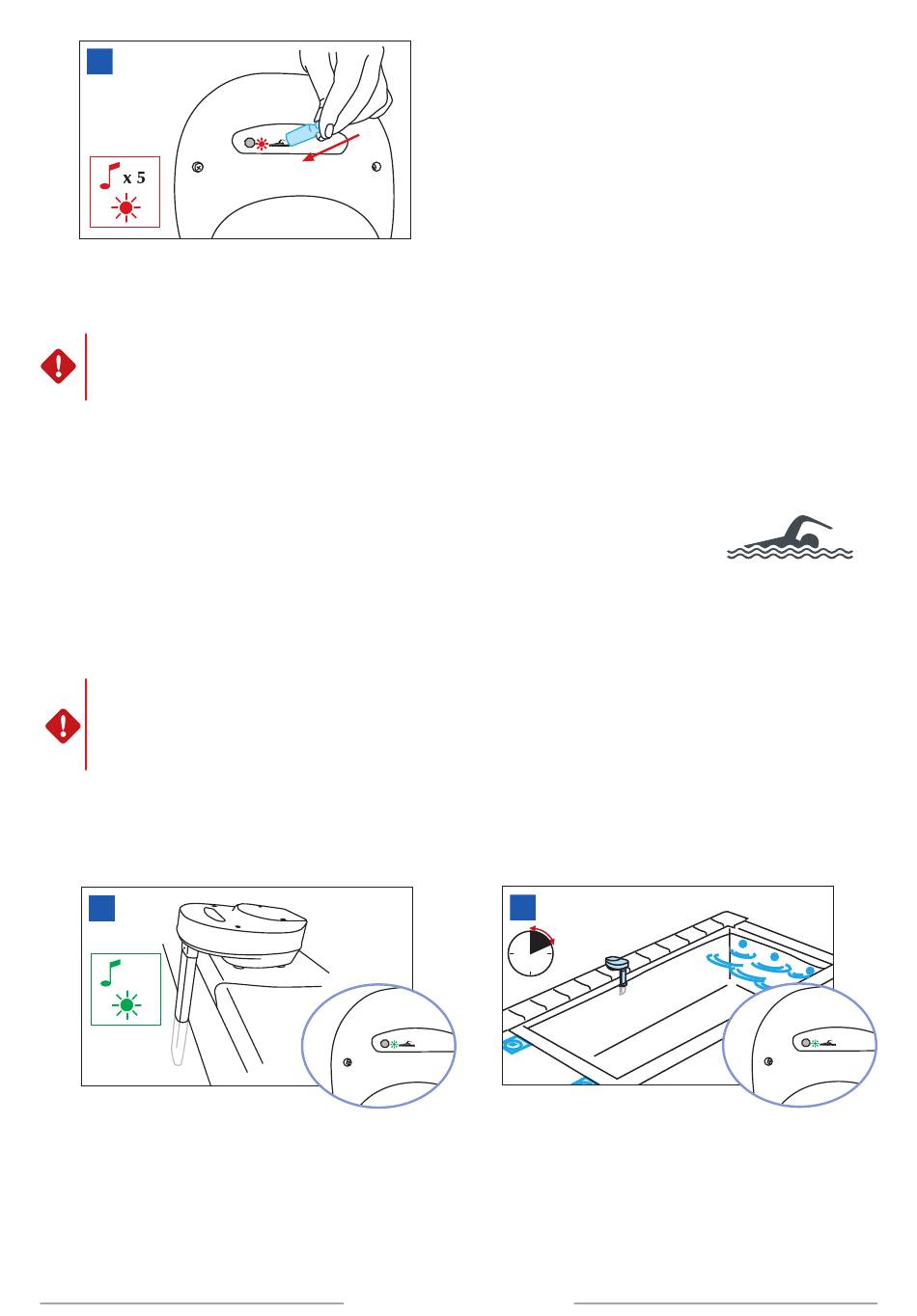 x 5