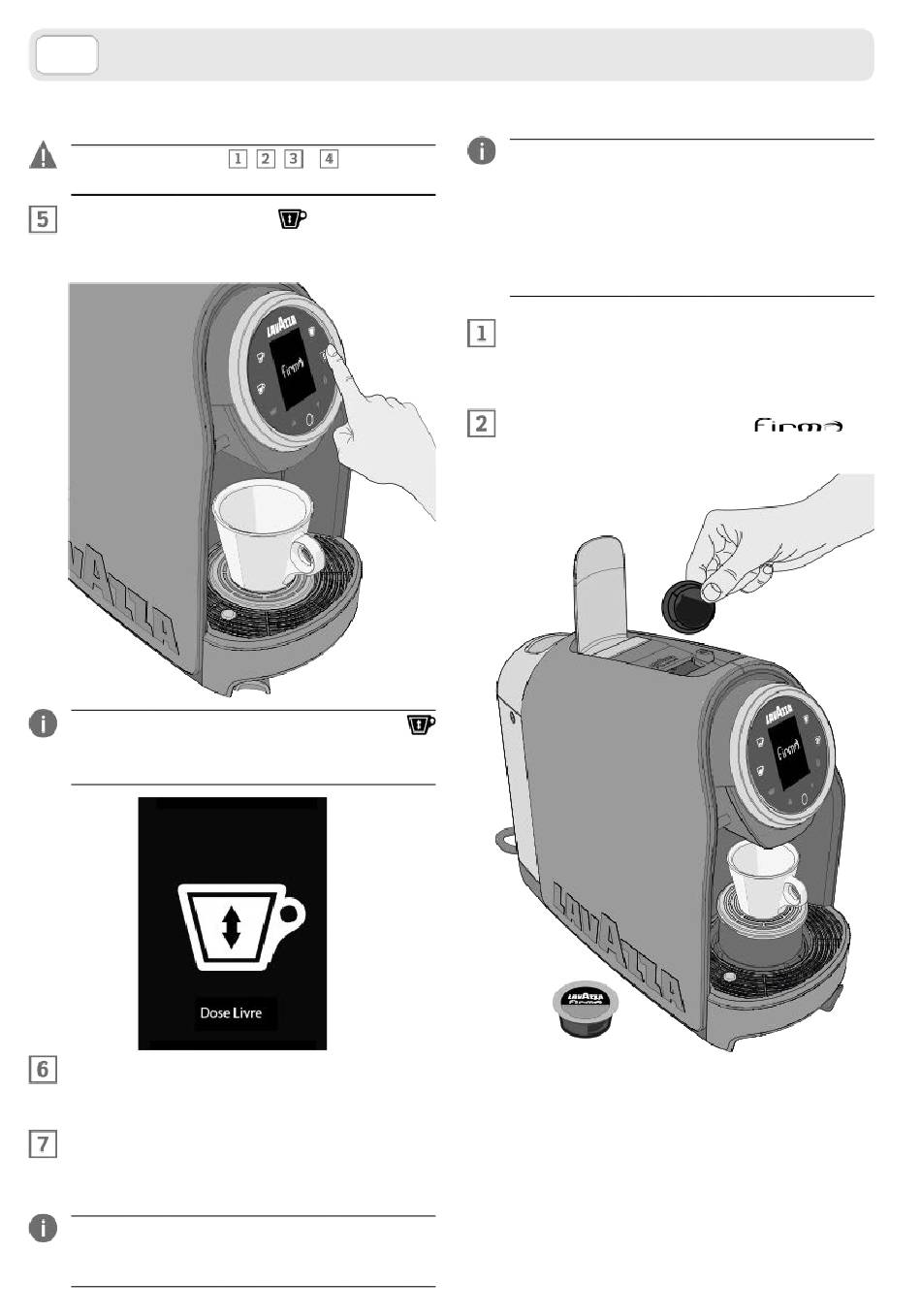 1 2 3 4

5

LAVAZZA

firma

LAVAZZA

Dose Livre

6

7

1

2

firma

LAVAZZA

firma

LAVAZZA

LAVAZZA
firma