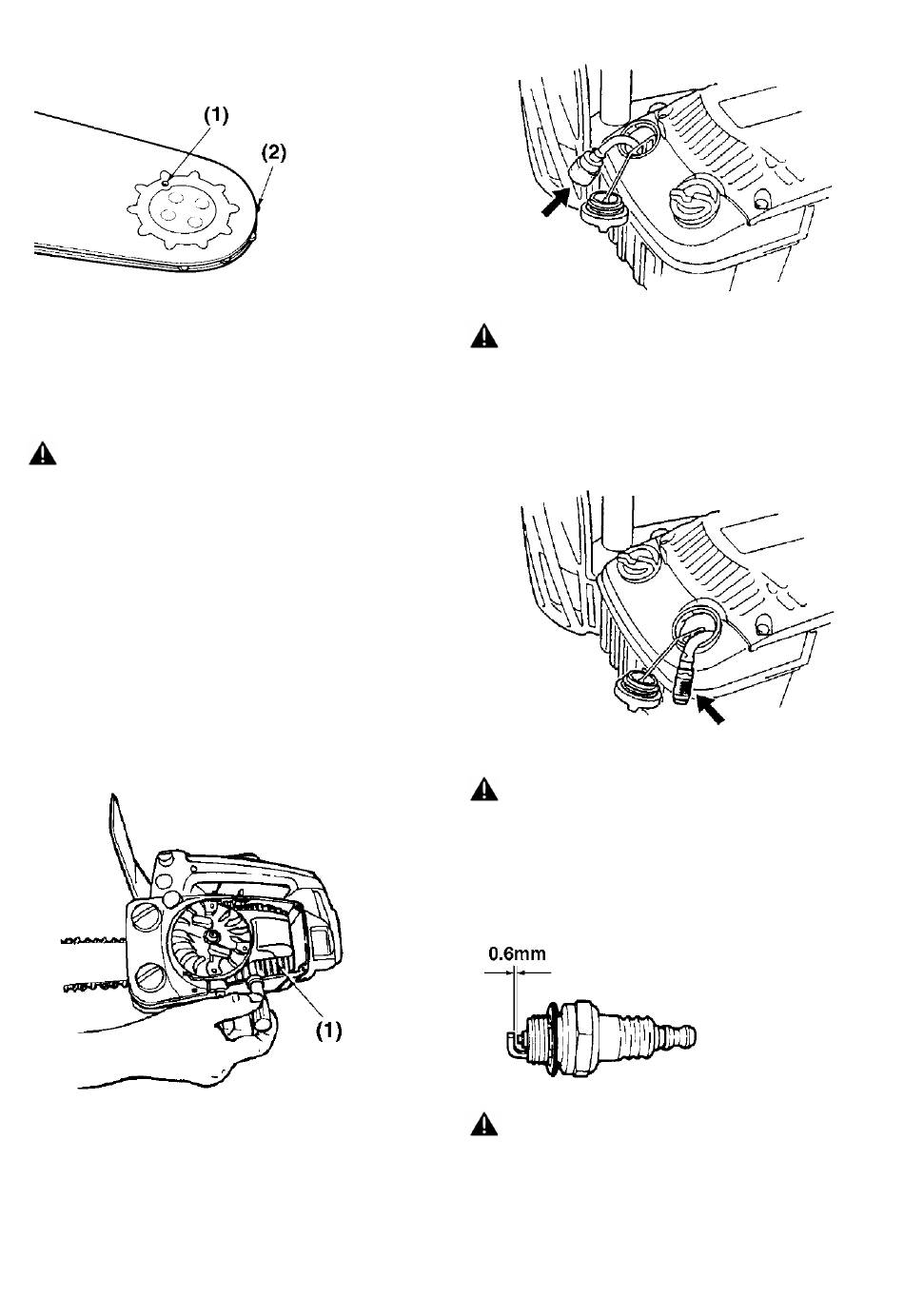 (1)
(2)

(1)

0.6mm