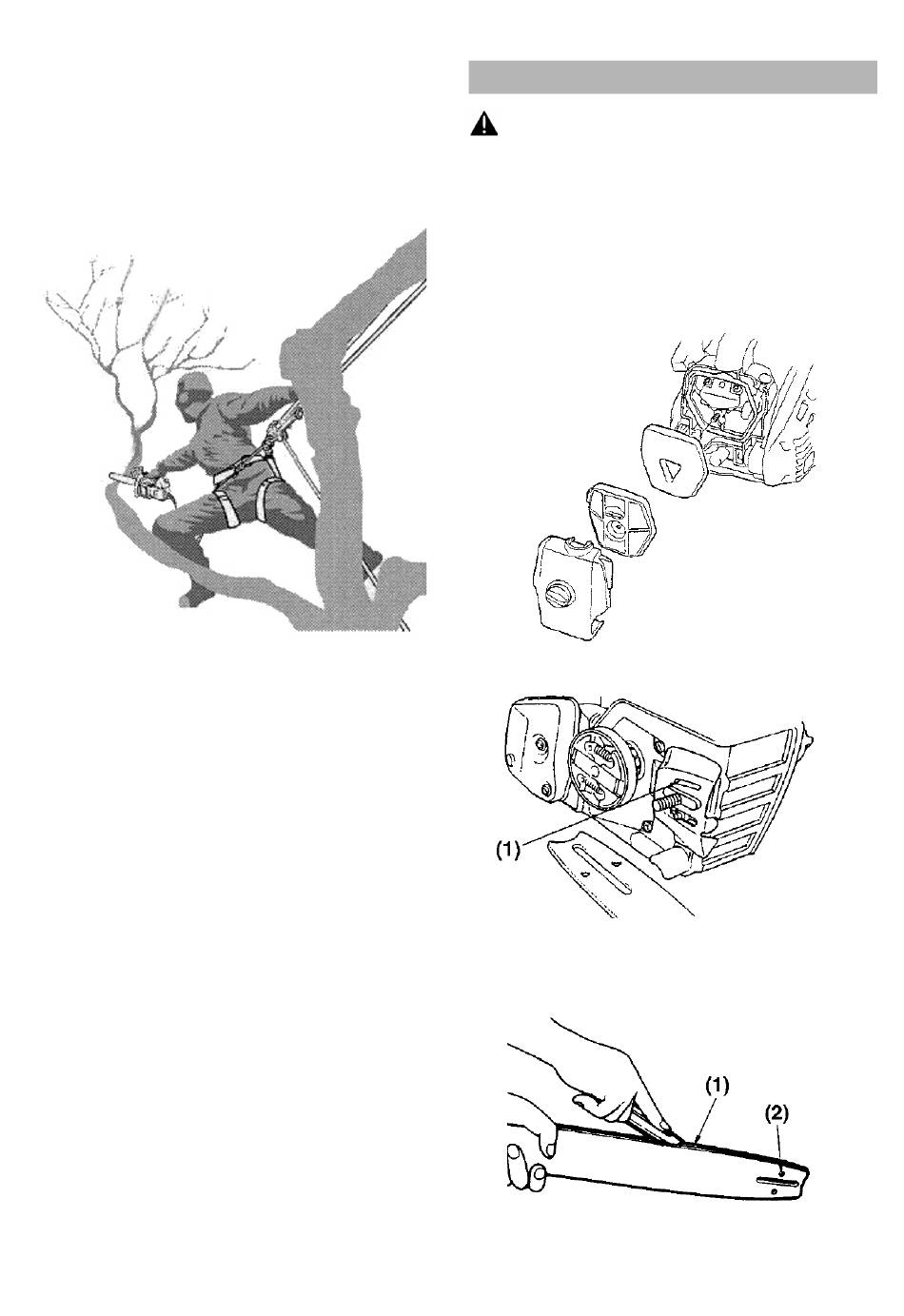 (1)

(1)
(2)