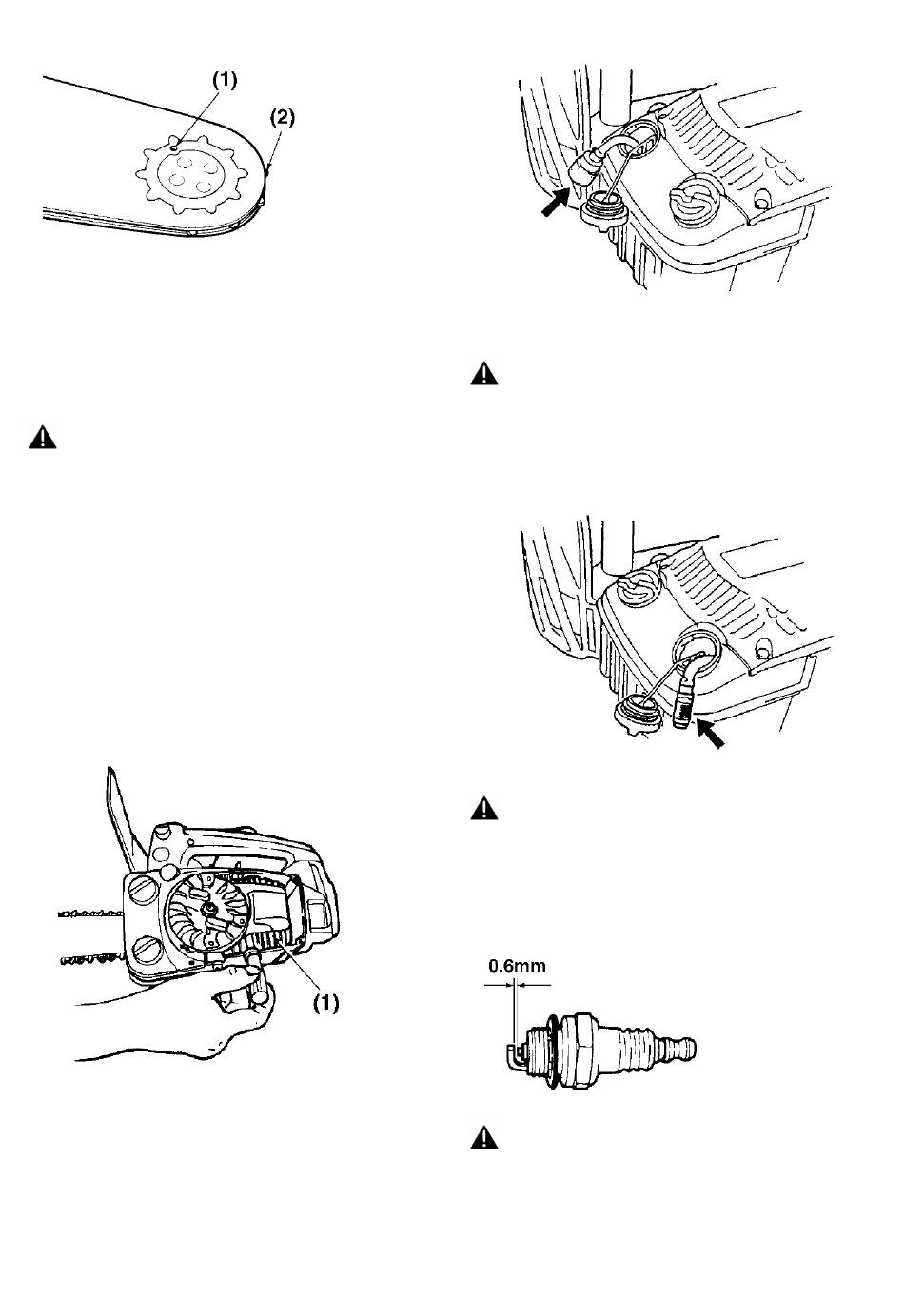 (1)
(2)

(1)

0.6mm