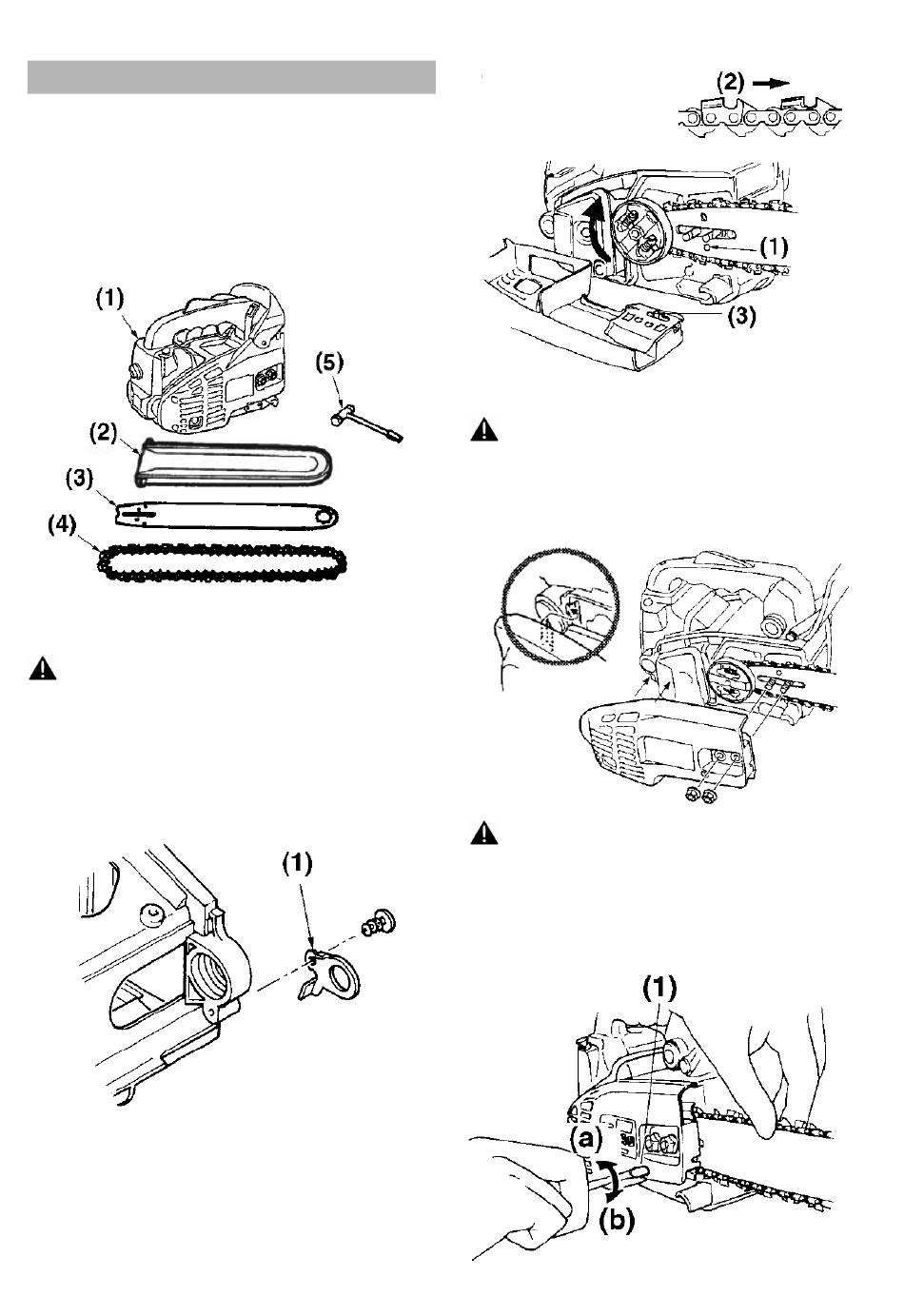 (1)

(5)

(2)

(3)

(4)

(1)

(2)

(1)

(3)

(1)

(a)

(b)