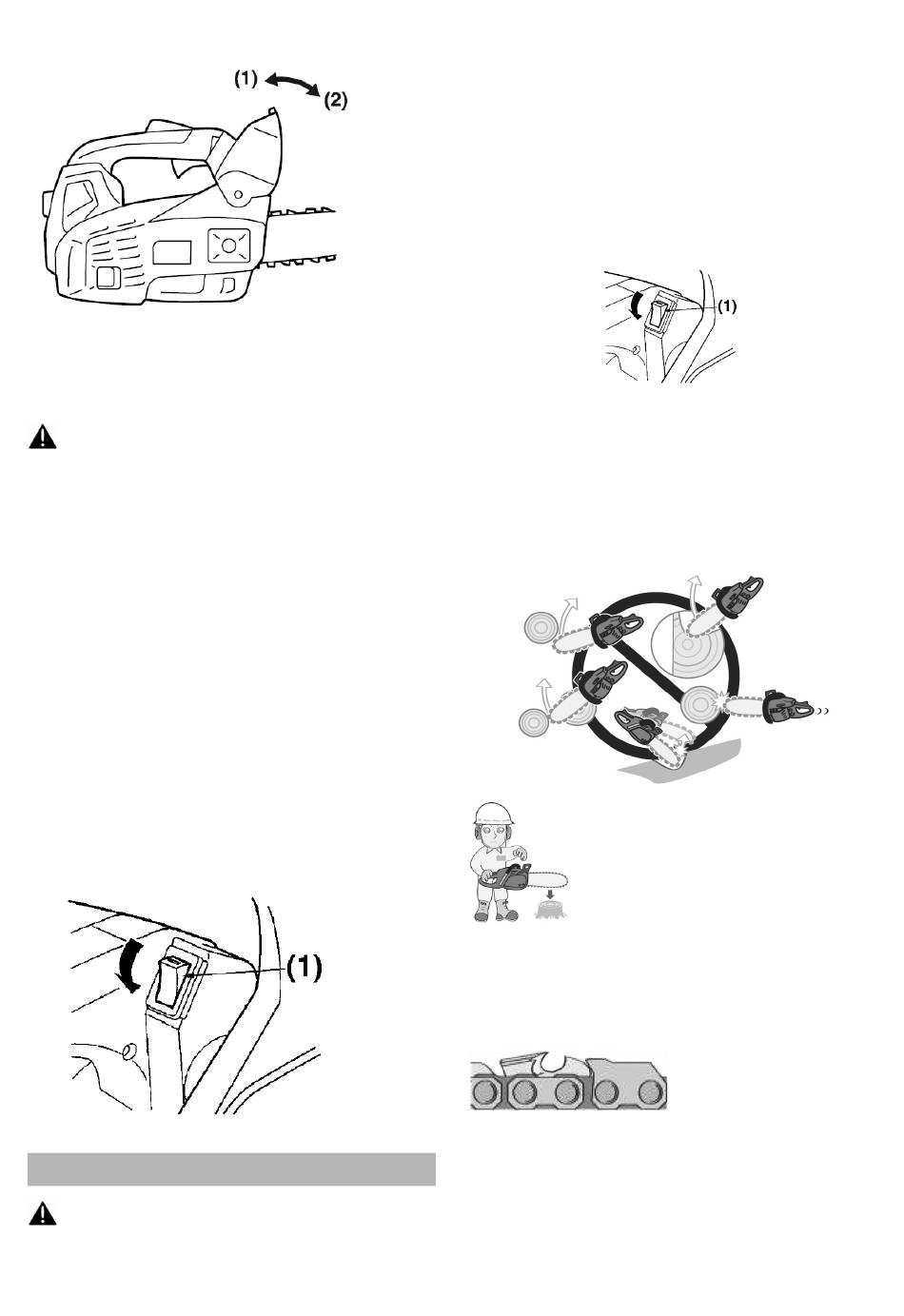 (1)
(2)

(1)

(1)