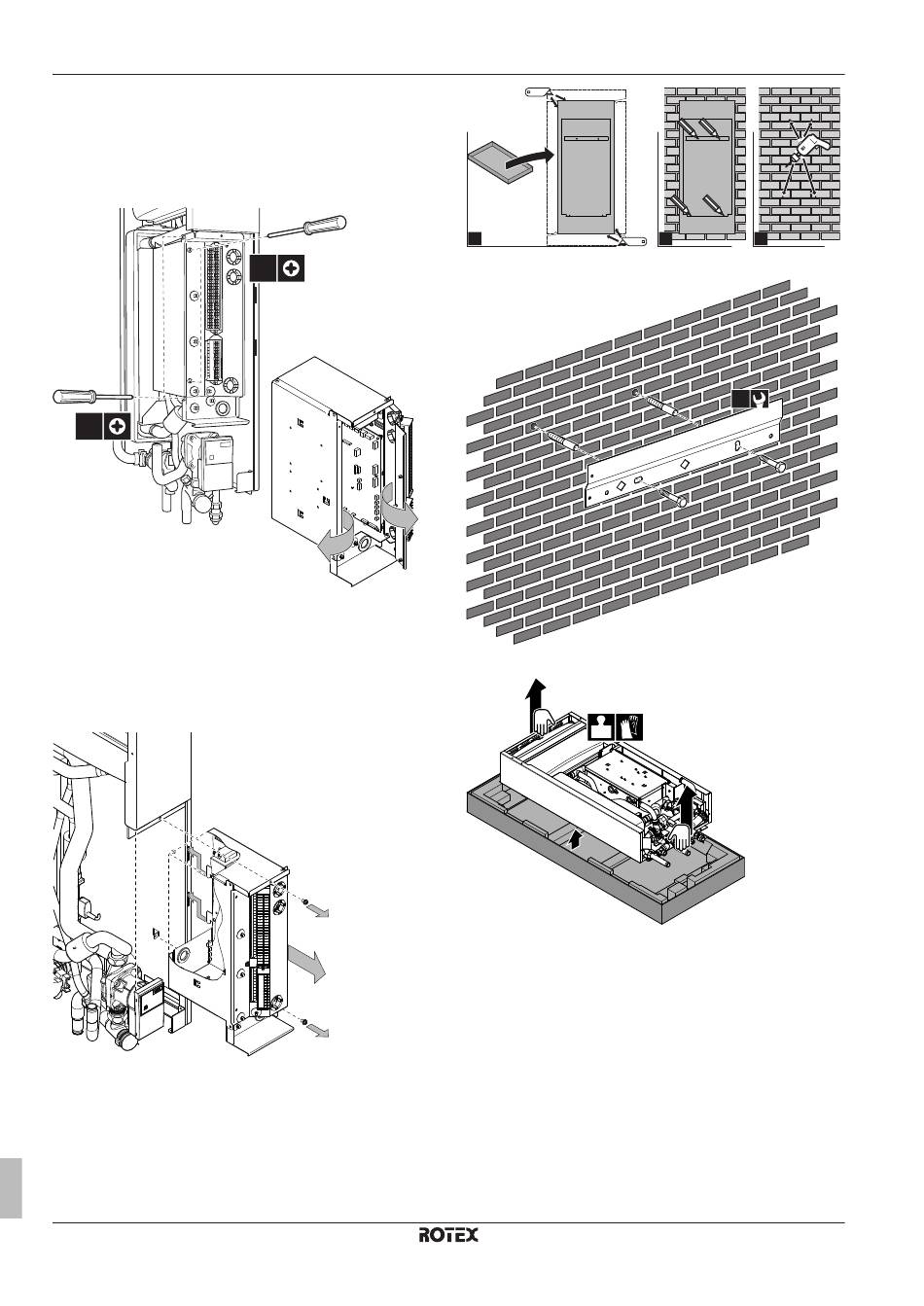 ROTEX