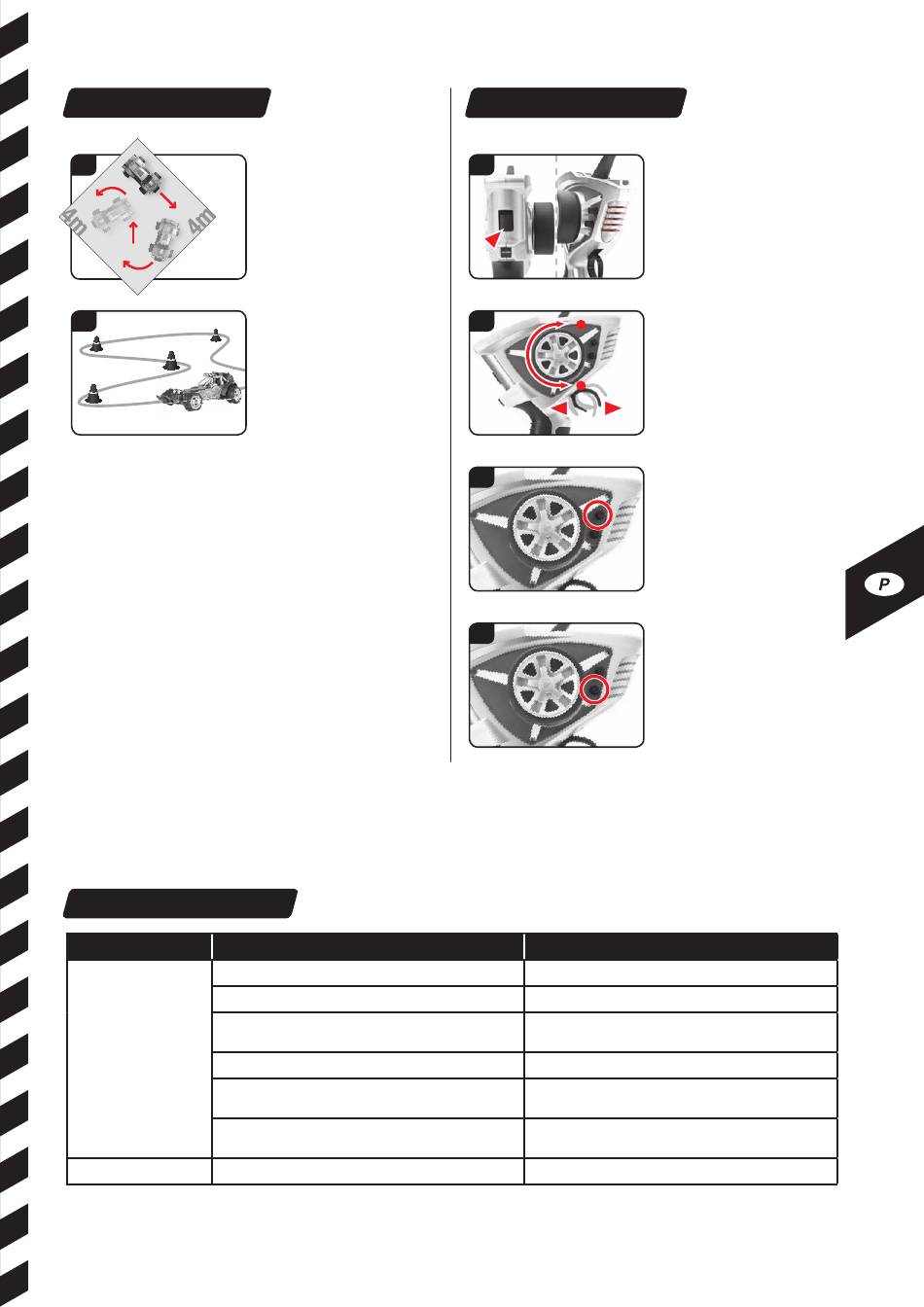 4m

4m

P