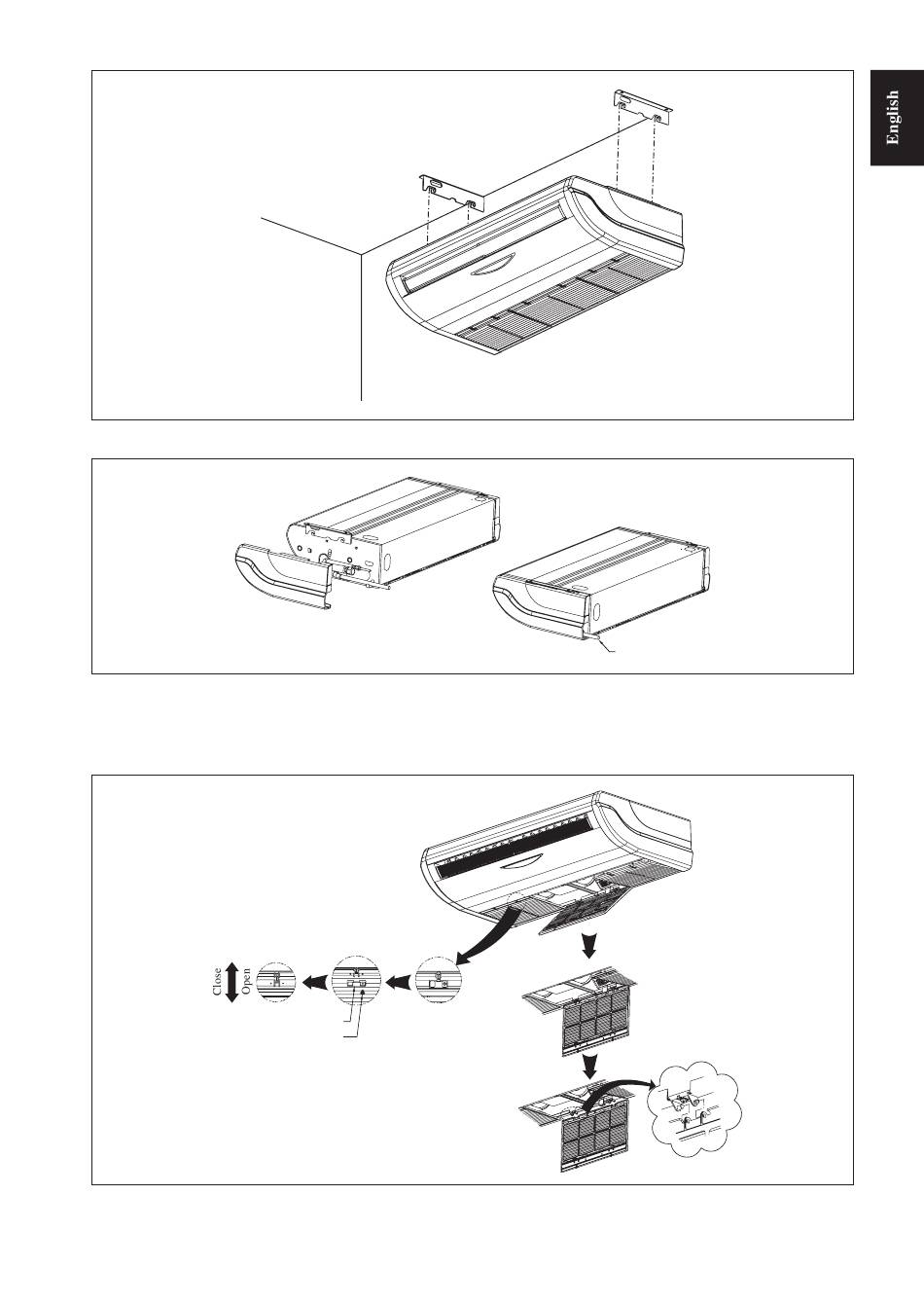 English

Close
Open