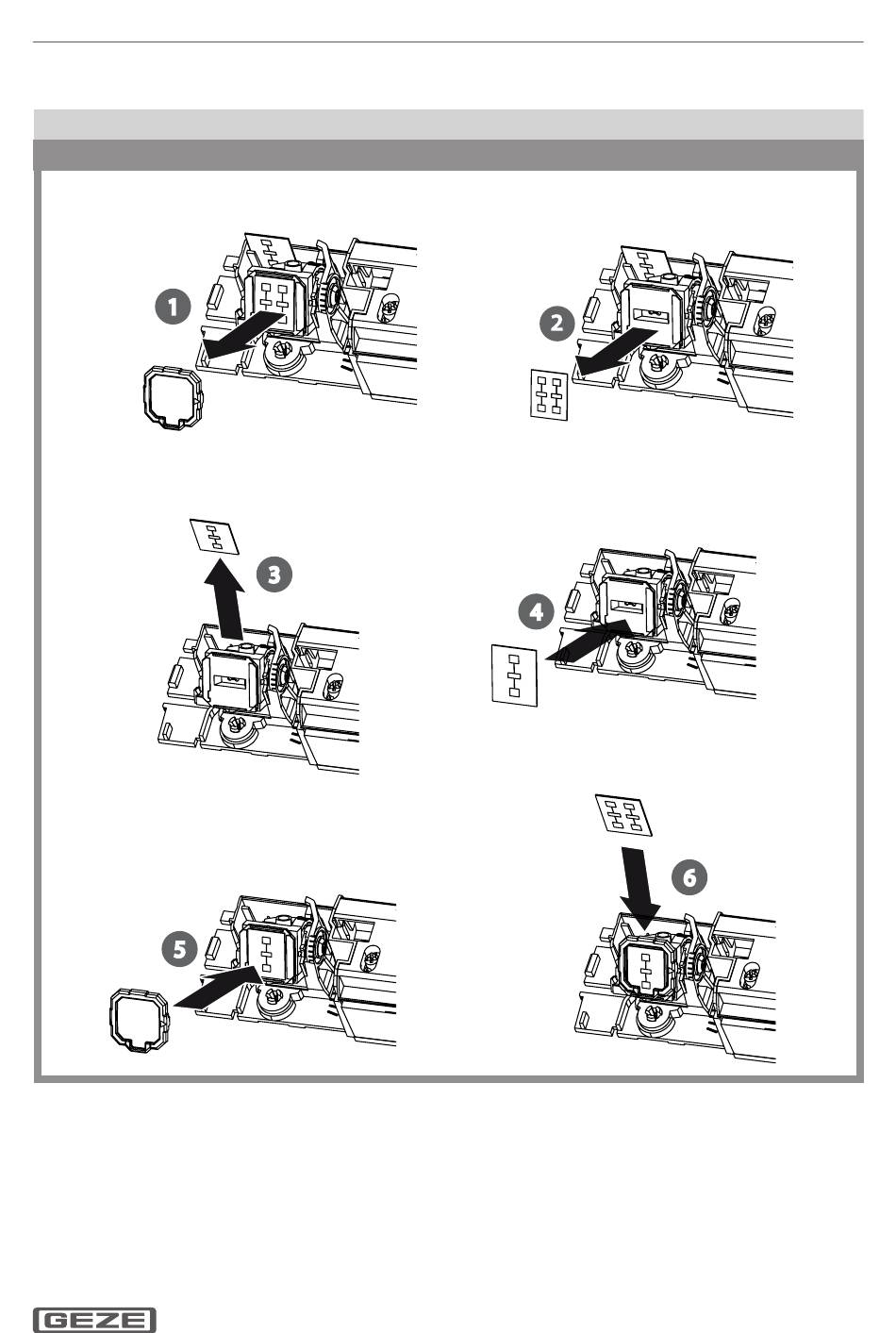 1

2

3

4

5

6

GEZE