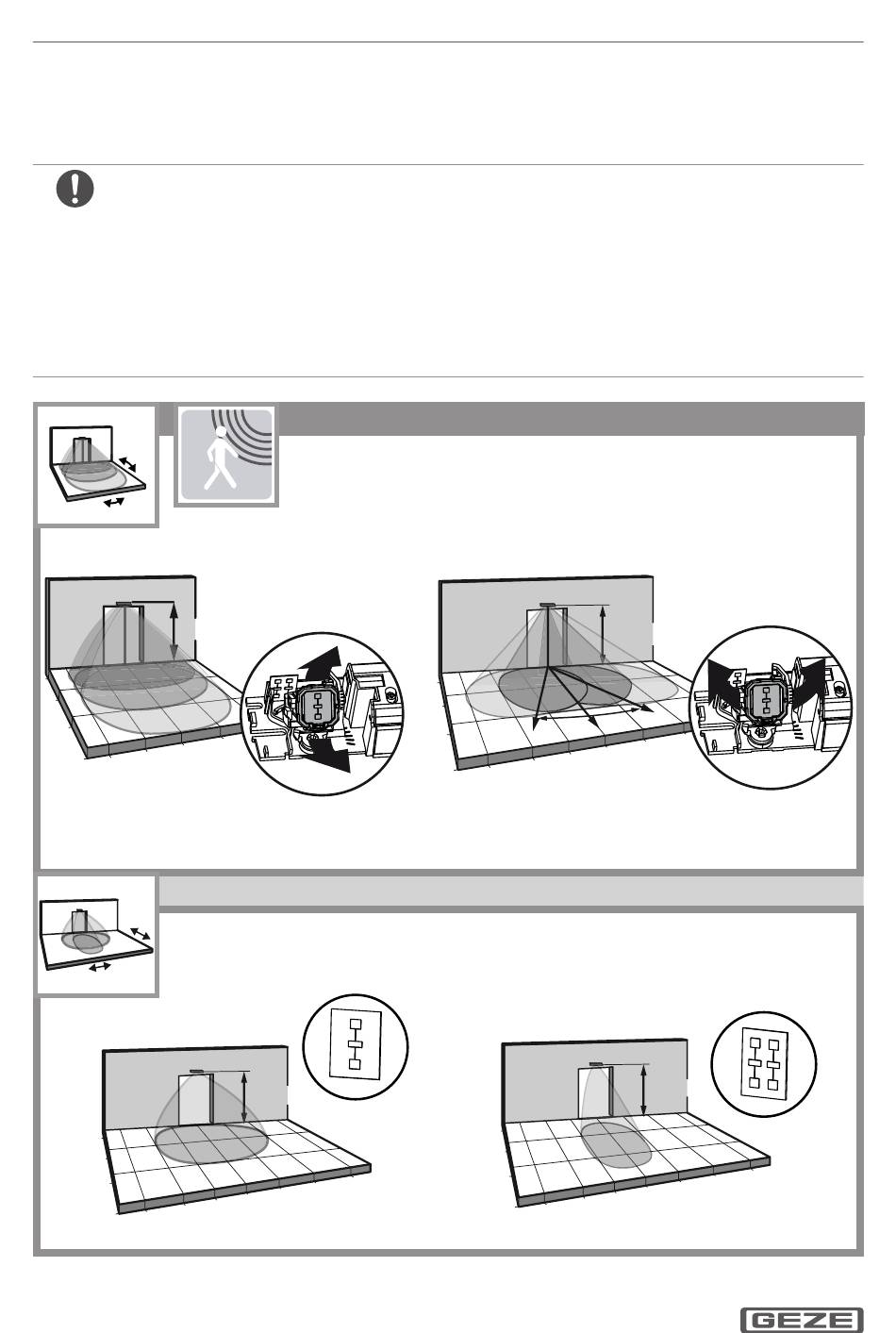 GEZE