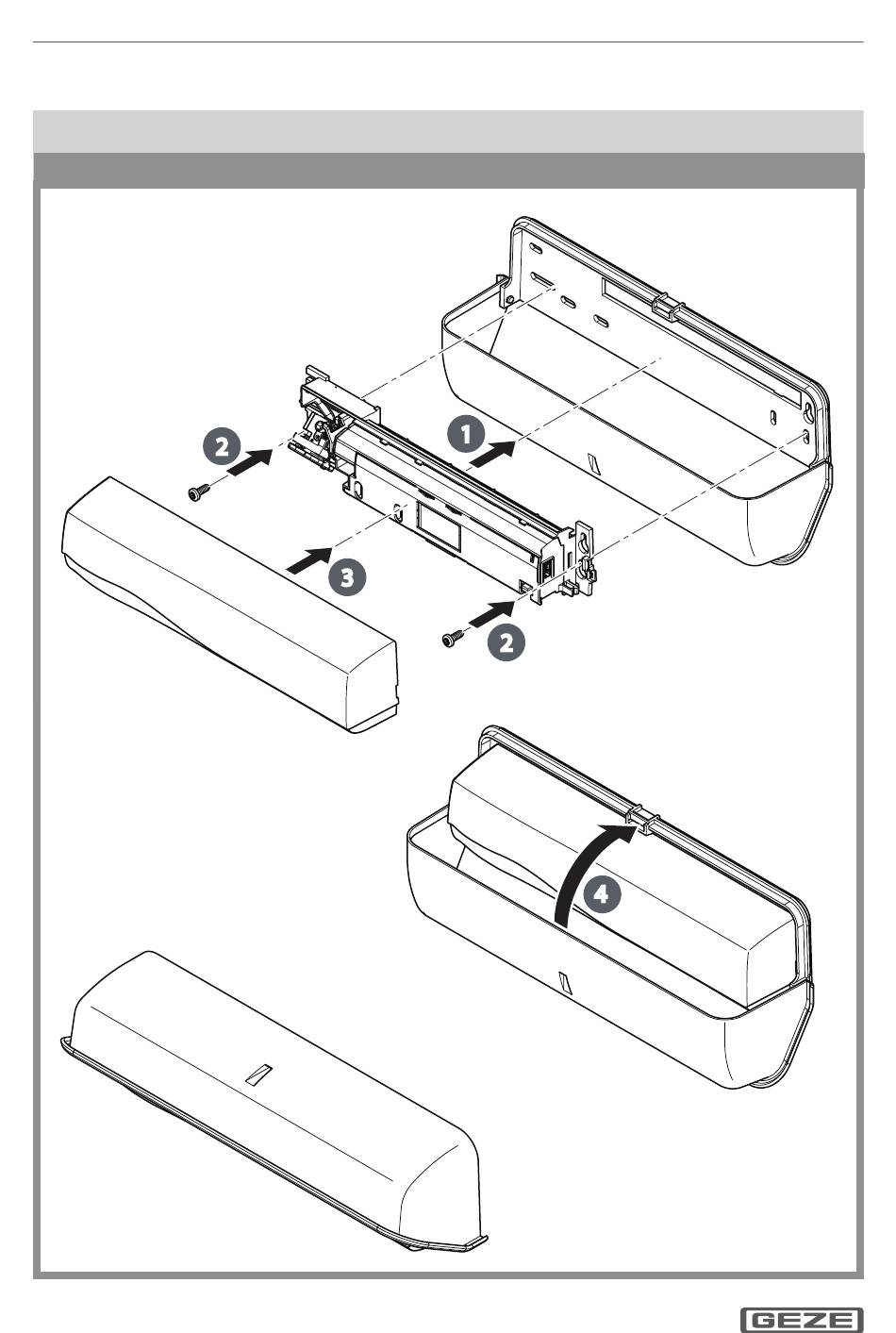 2

1

3

2

4

GEZE