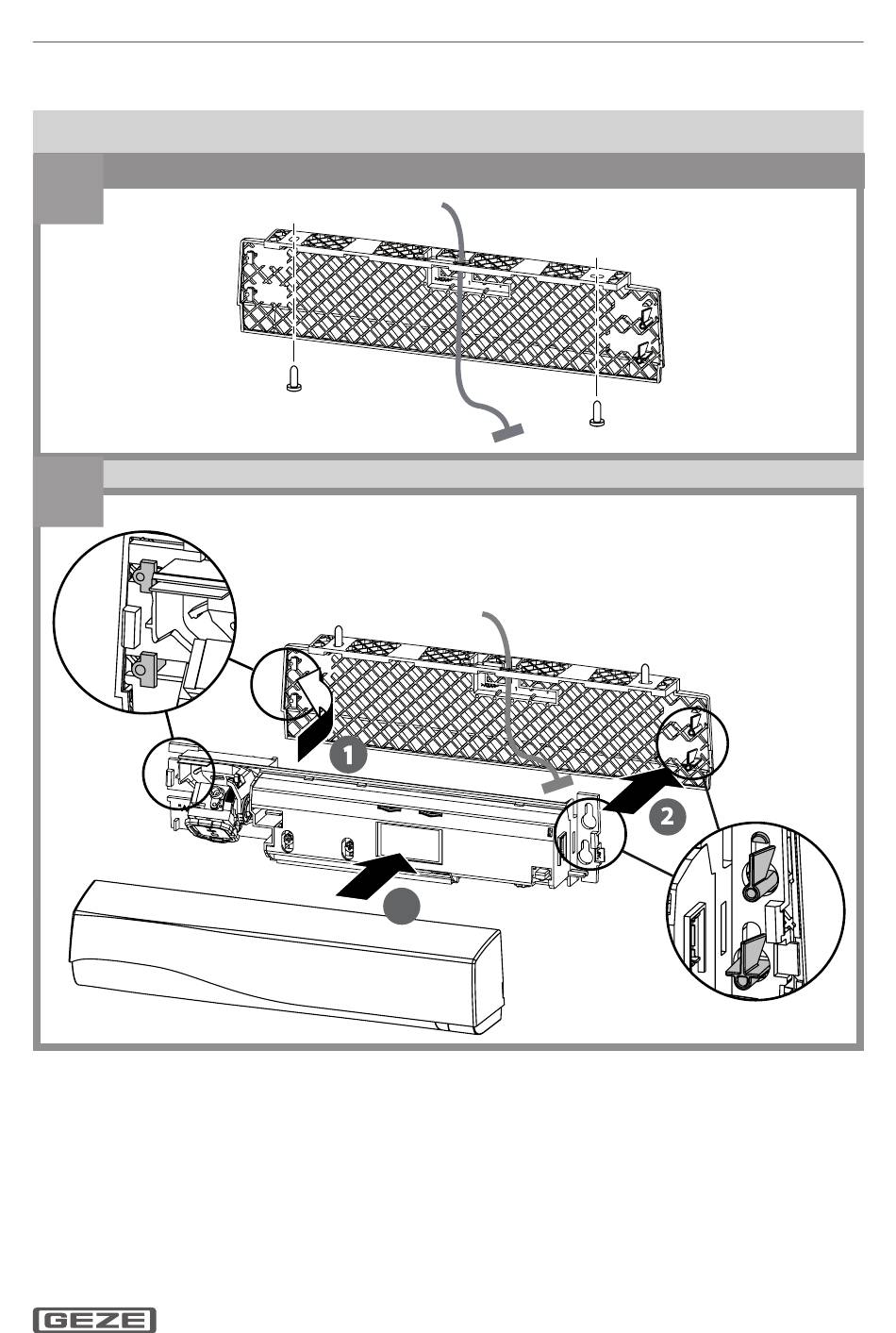 1

2

GEZE