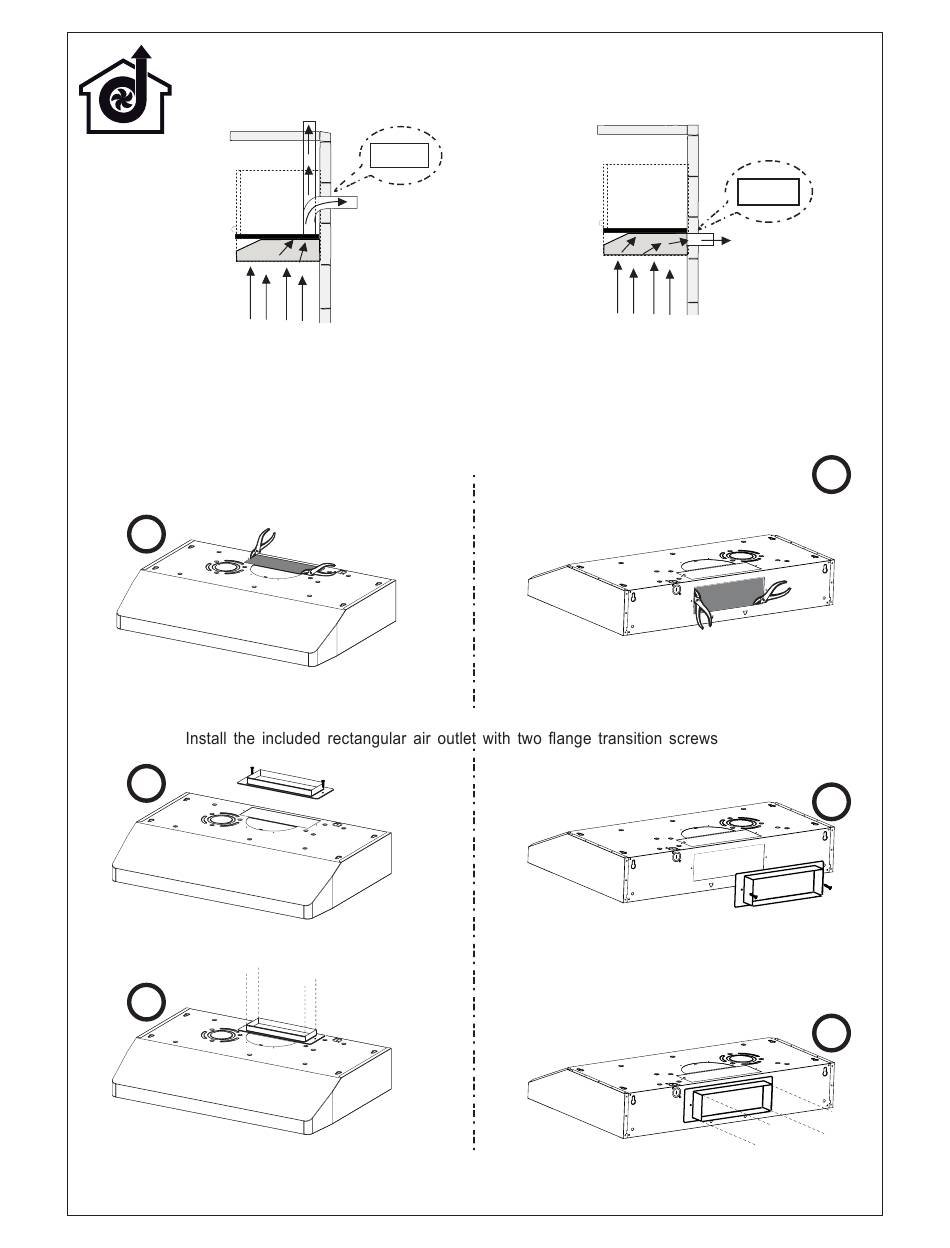 Install the included rectangular air outlet with two flange transition screws