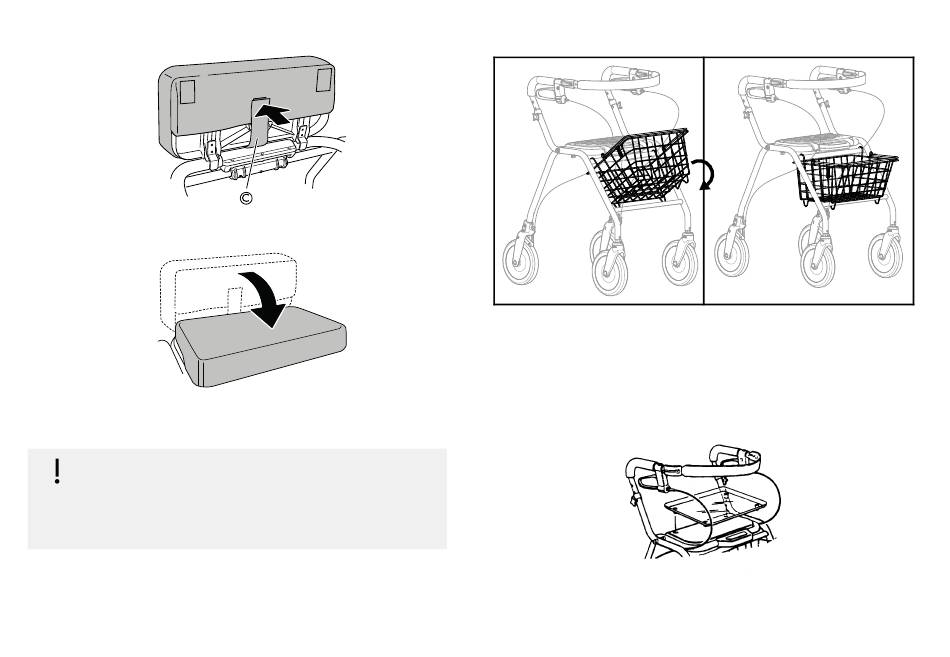 C

!