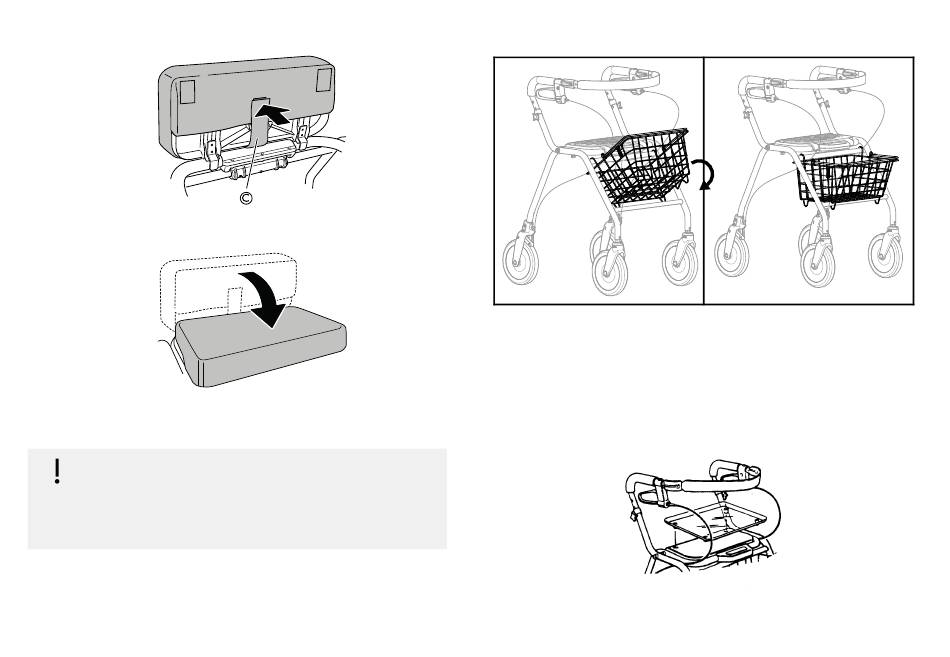 C

!