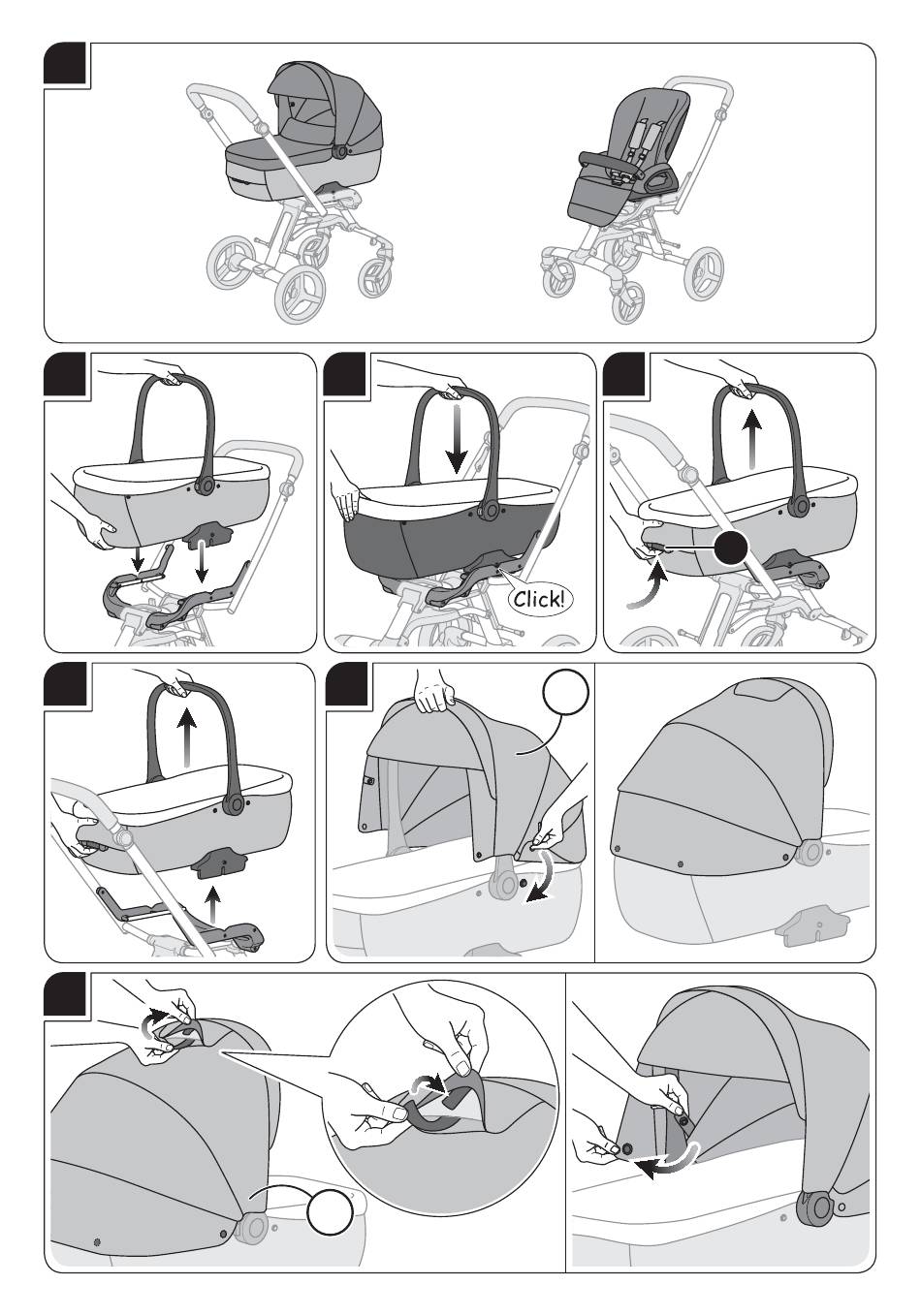 Click!