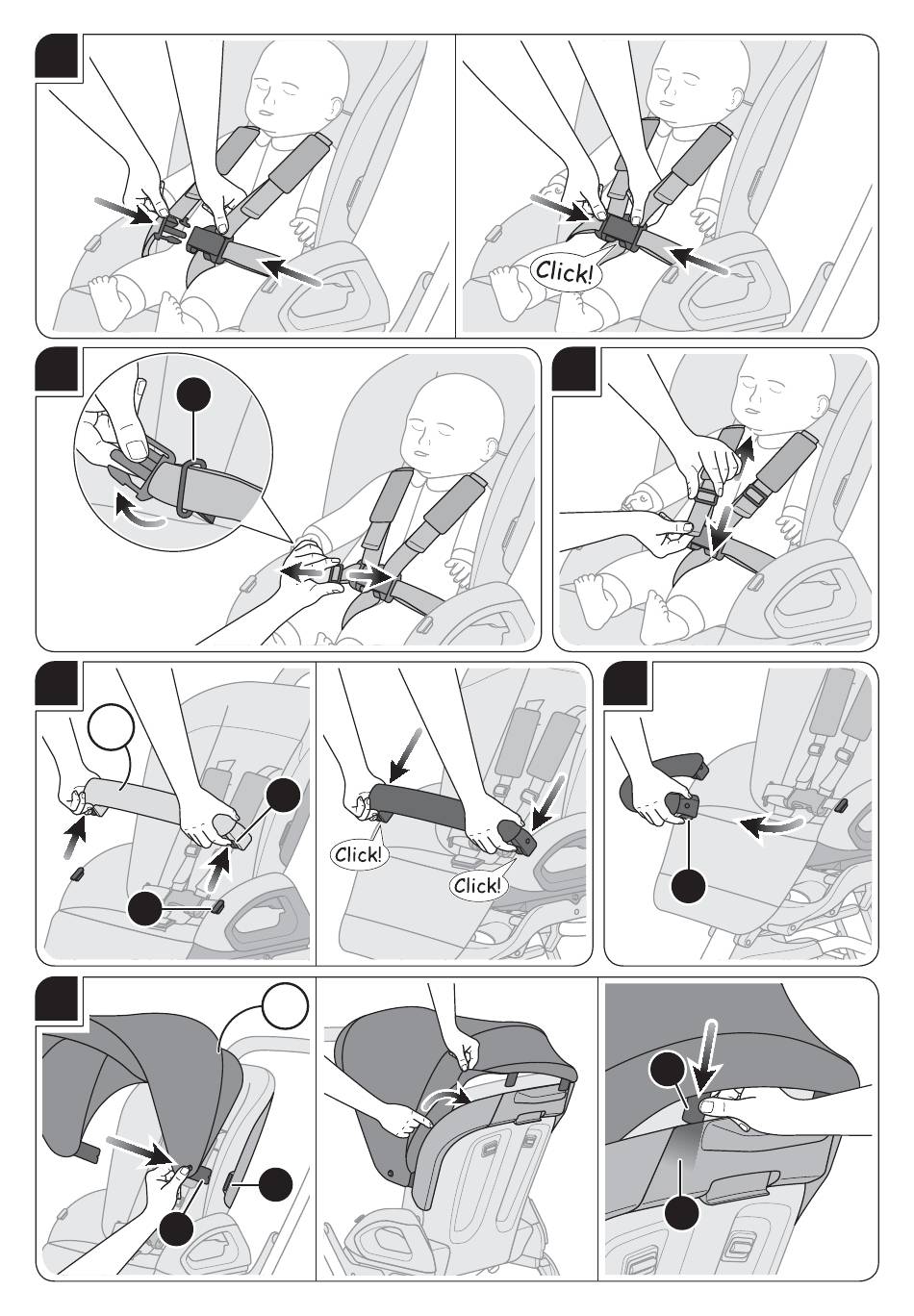 Click!

Click!

Click!