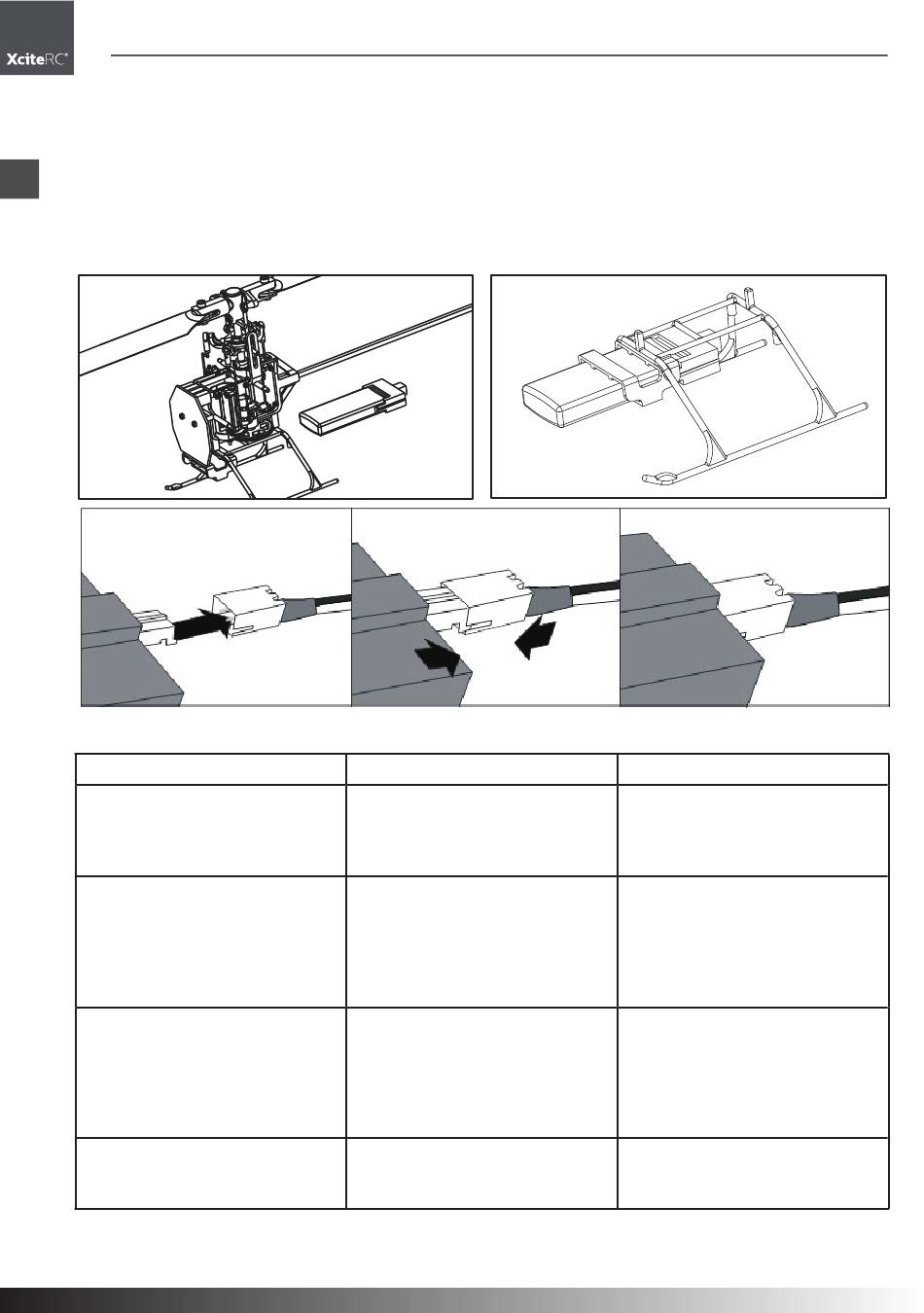 XciteRC®