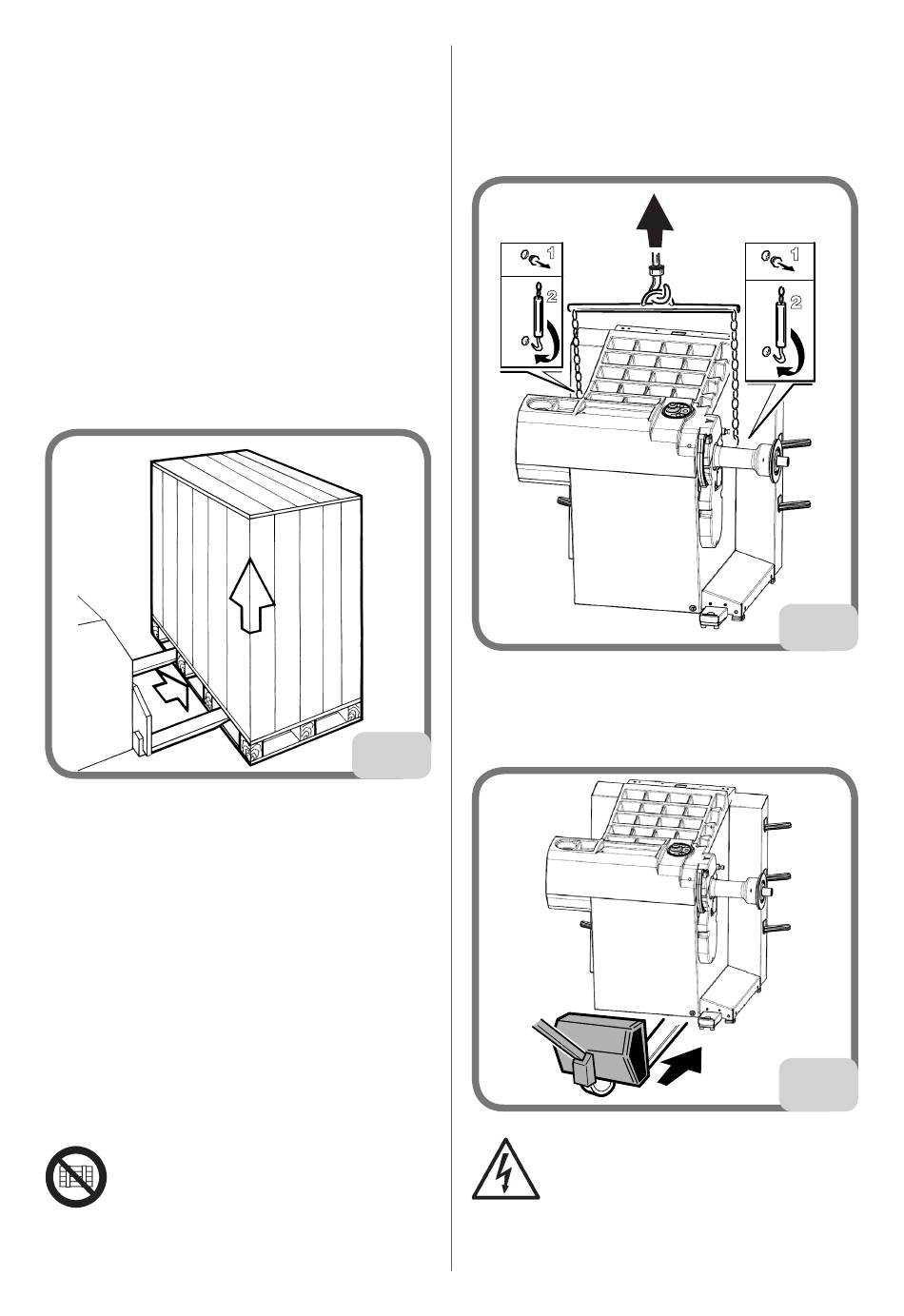 1
2
1
2