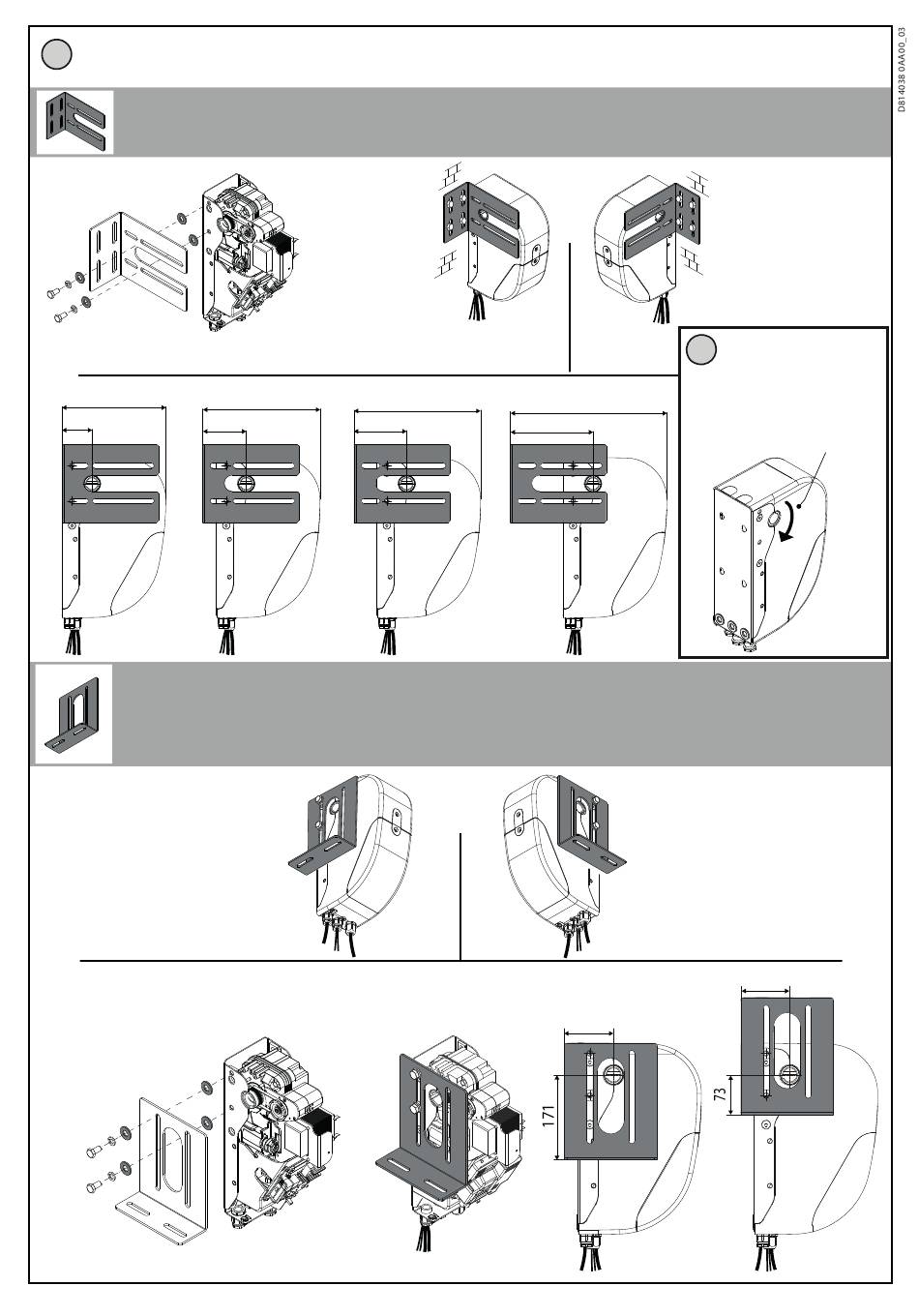 D814038 0AA00_03

171

73