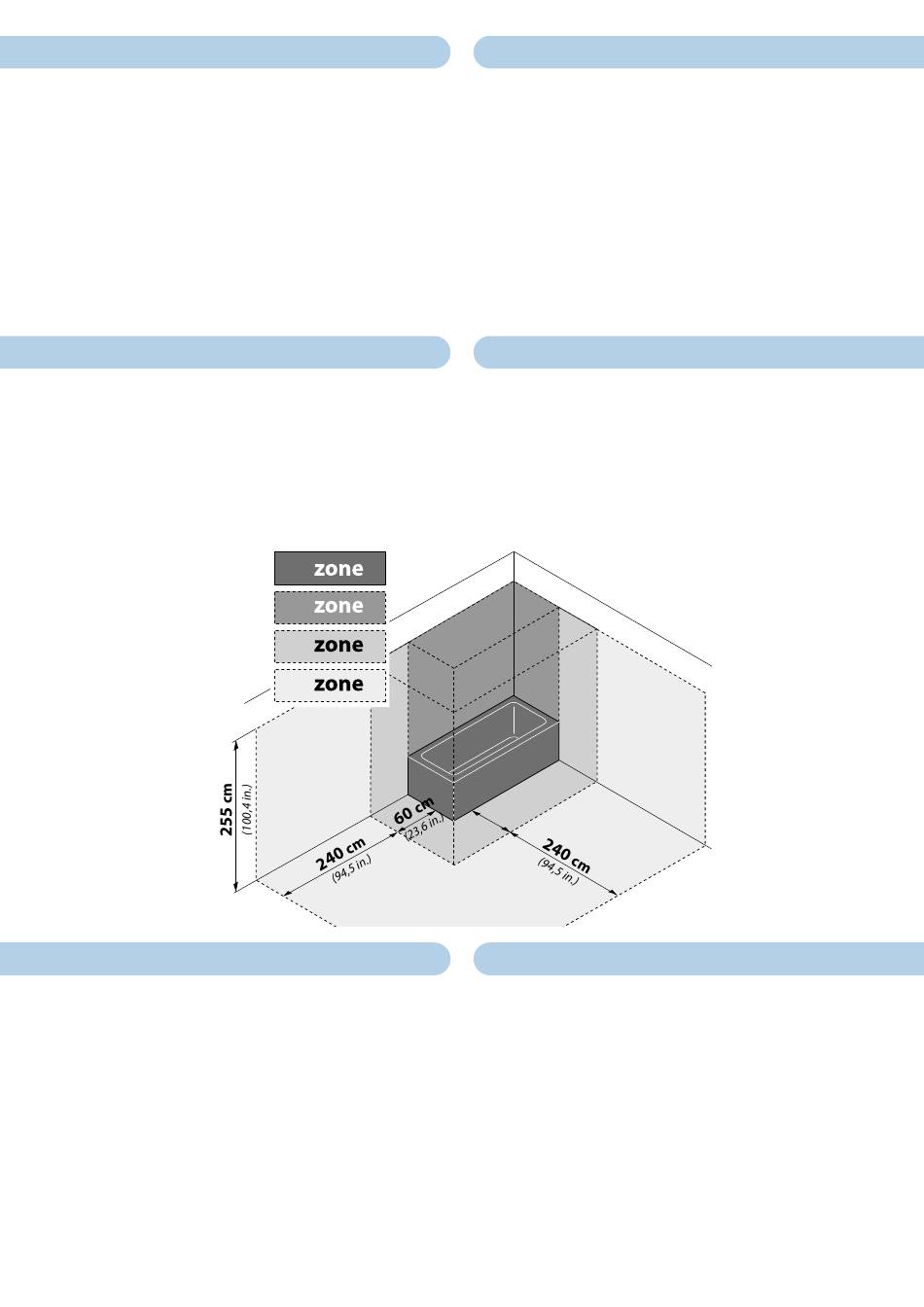 zone

zone

zone

zone

255 cm
(100,4 in.)

240 cm
(94,5 in.)

60 cm
(23,6 in.)

240 cm
(94,5 in.)