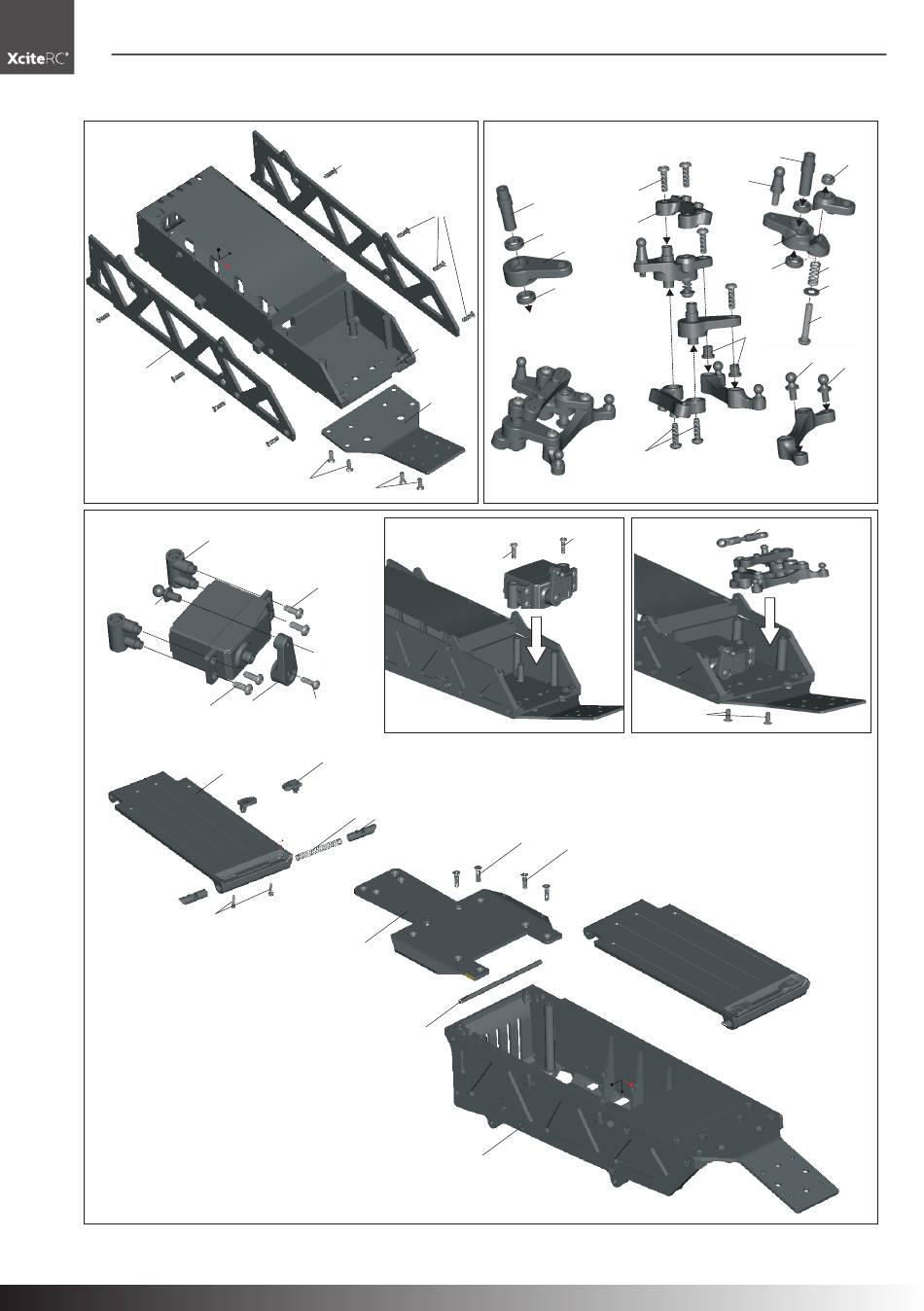 XciteRC®