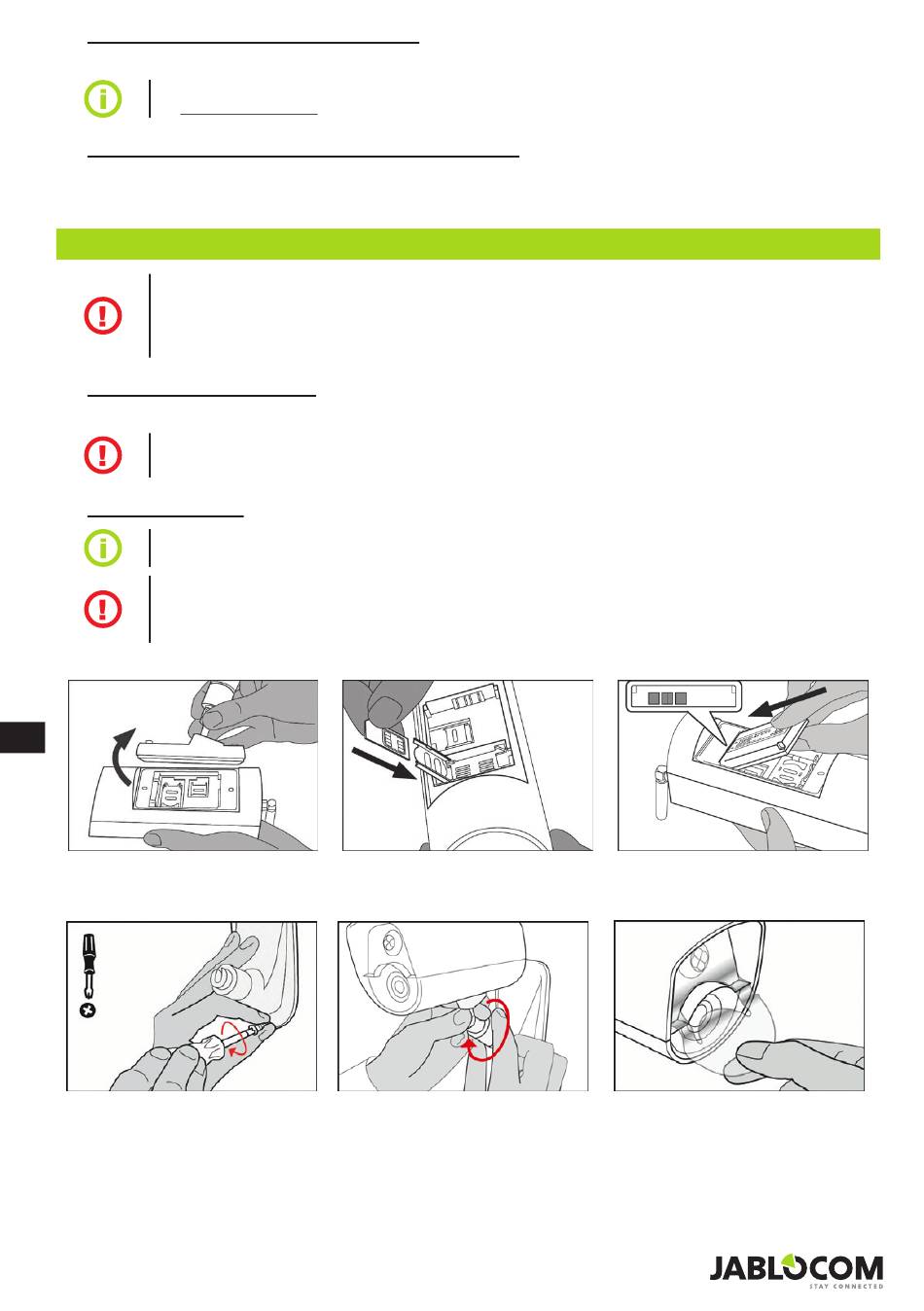 JABLOCOM
STAY CONNECTED