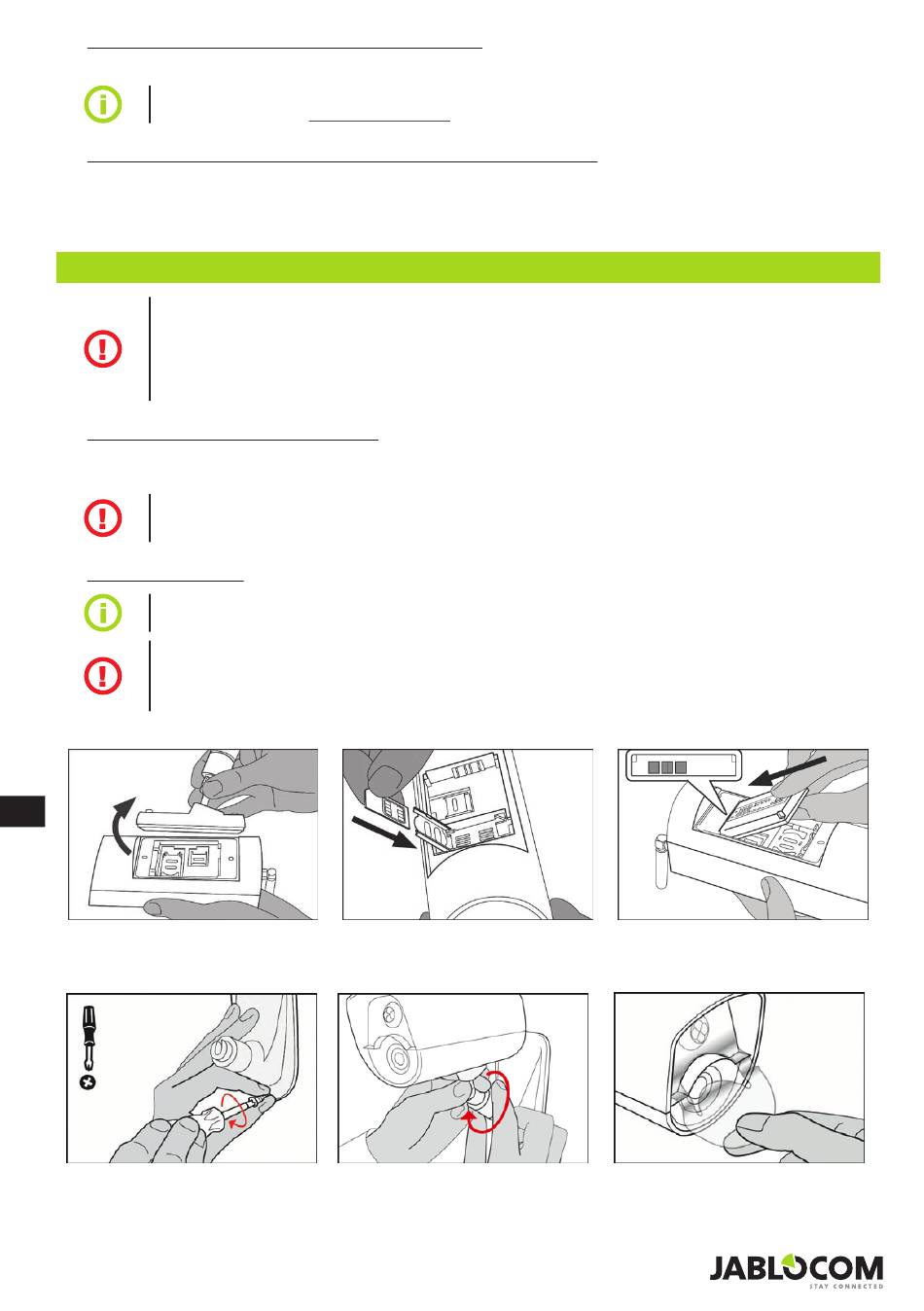 JABLOCOM
STAY CONNECTED