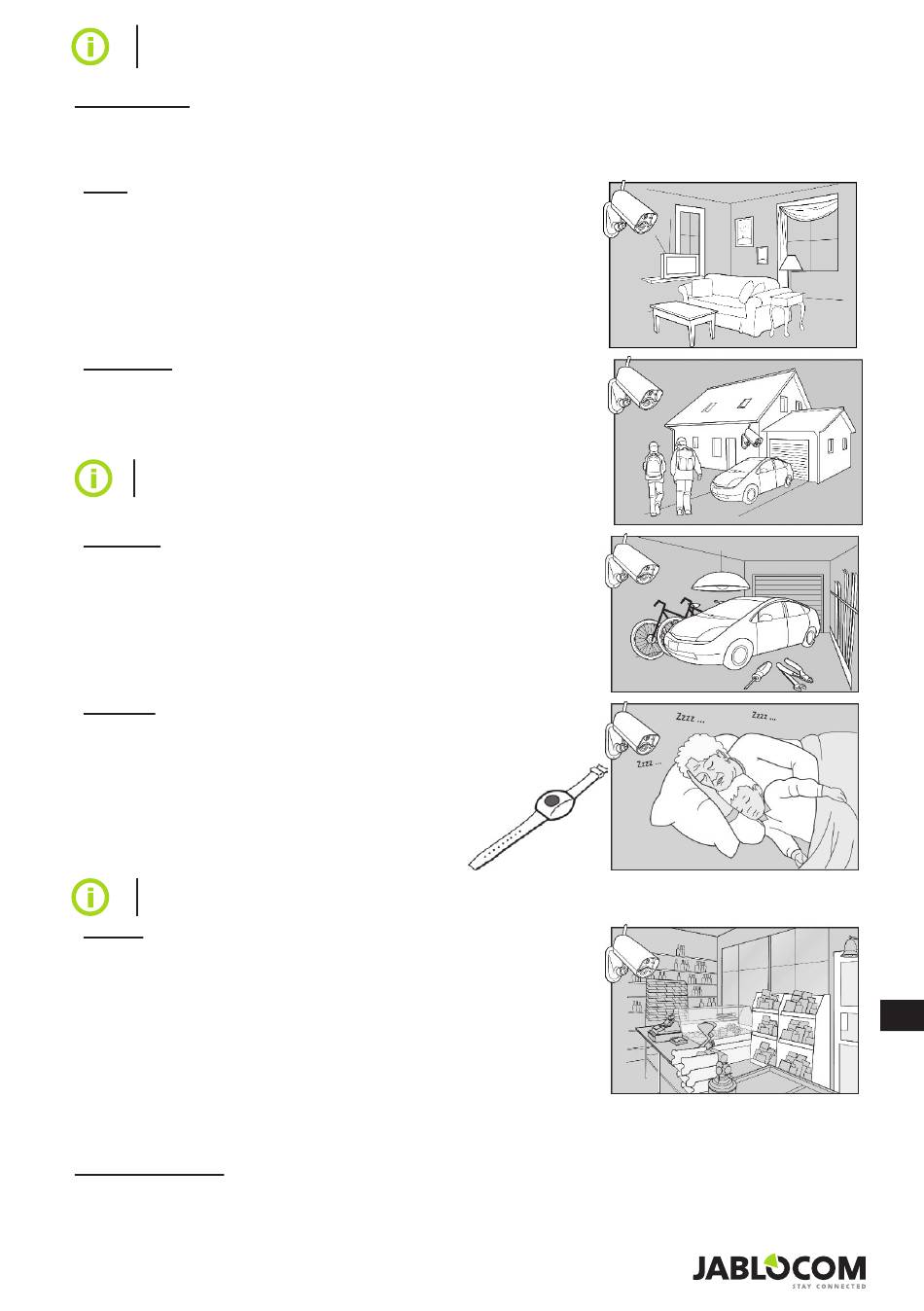 Zzzz ...

Zzzz ...

Zzzz ...

JABLOCOM
STAY CONNECTED